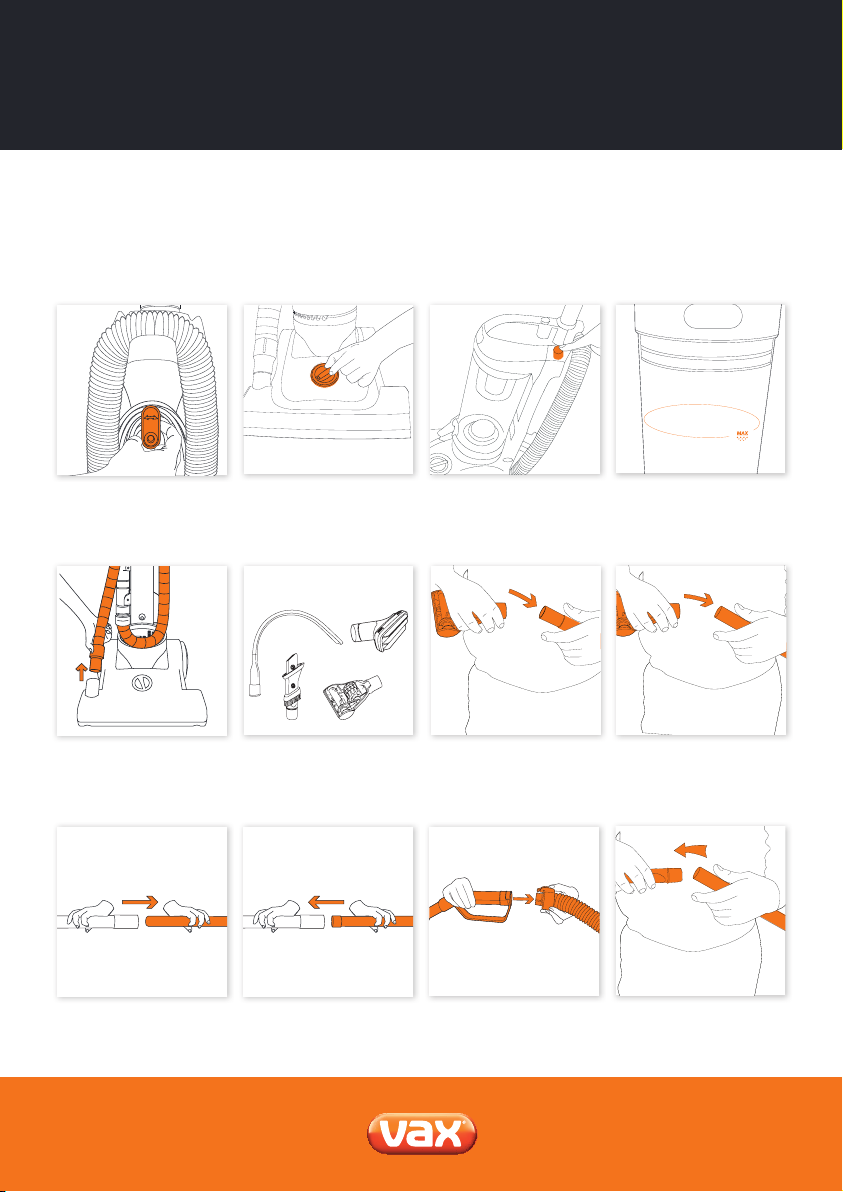 MAX

vax