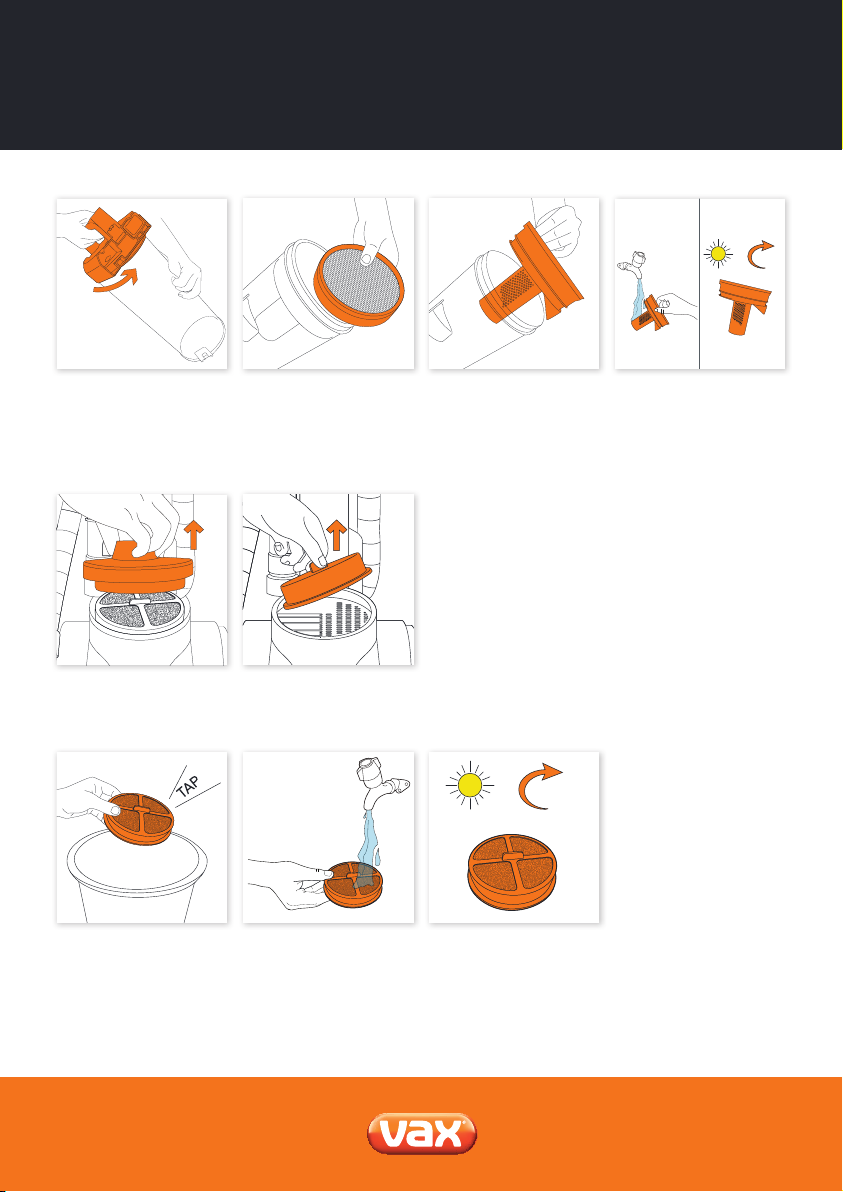 TAP

vax