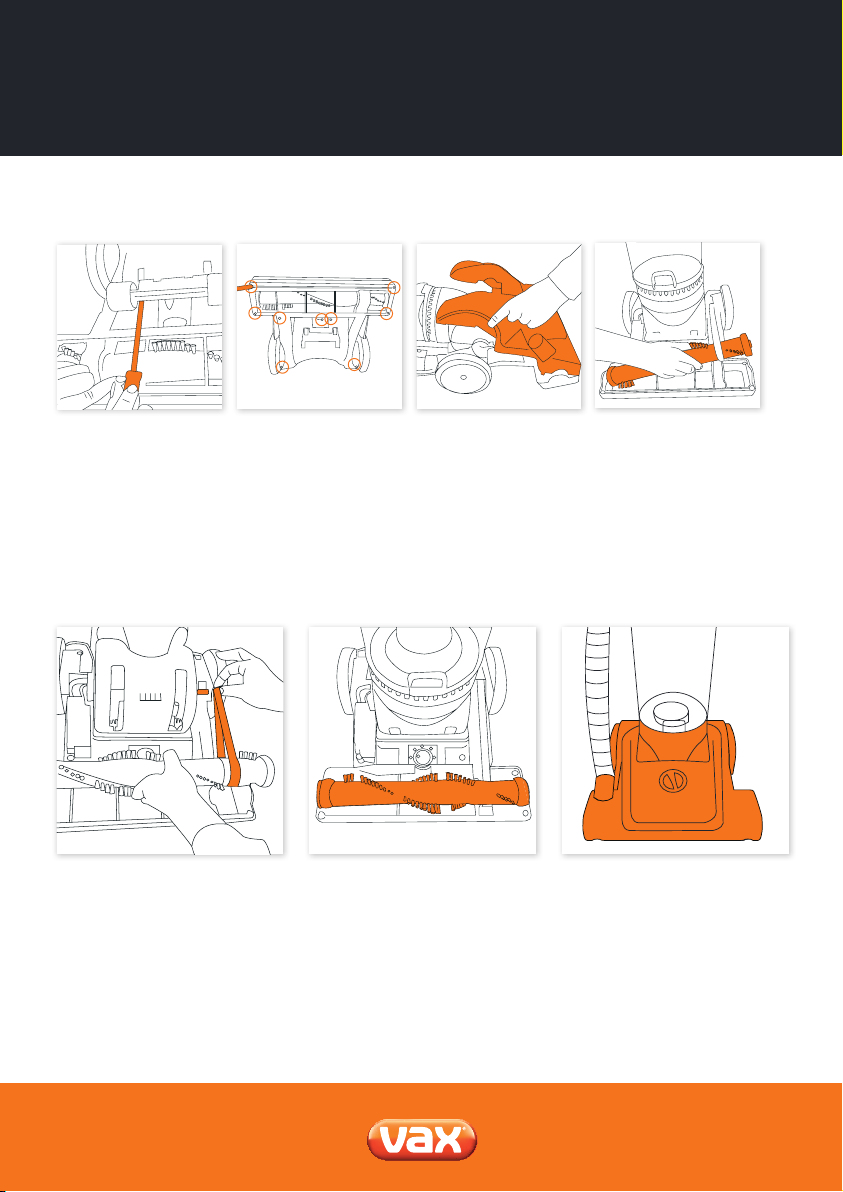 vax