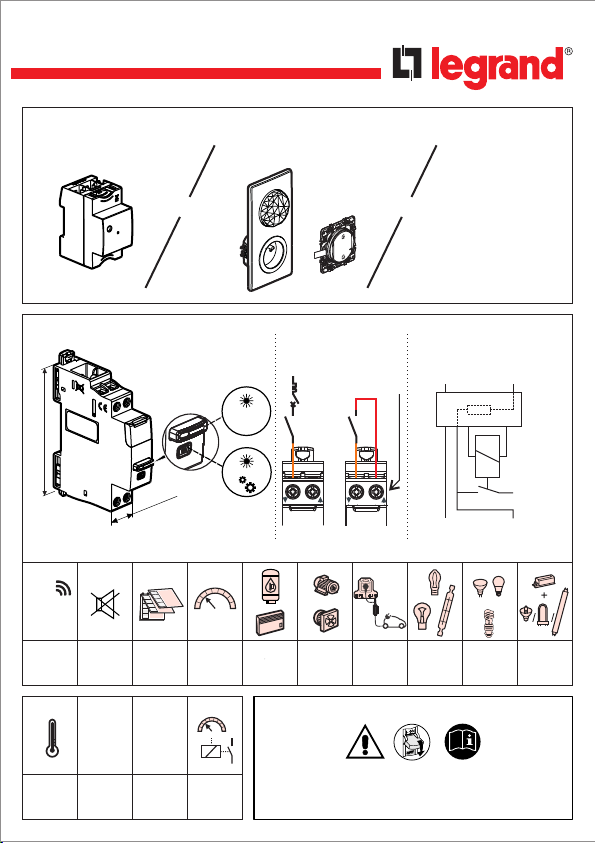 legrand®