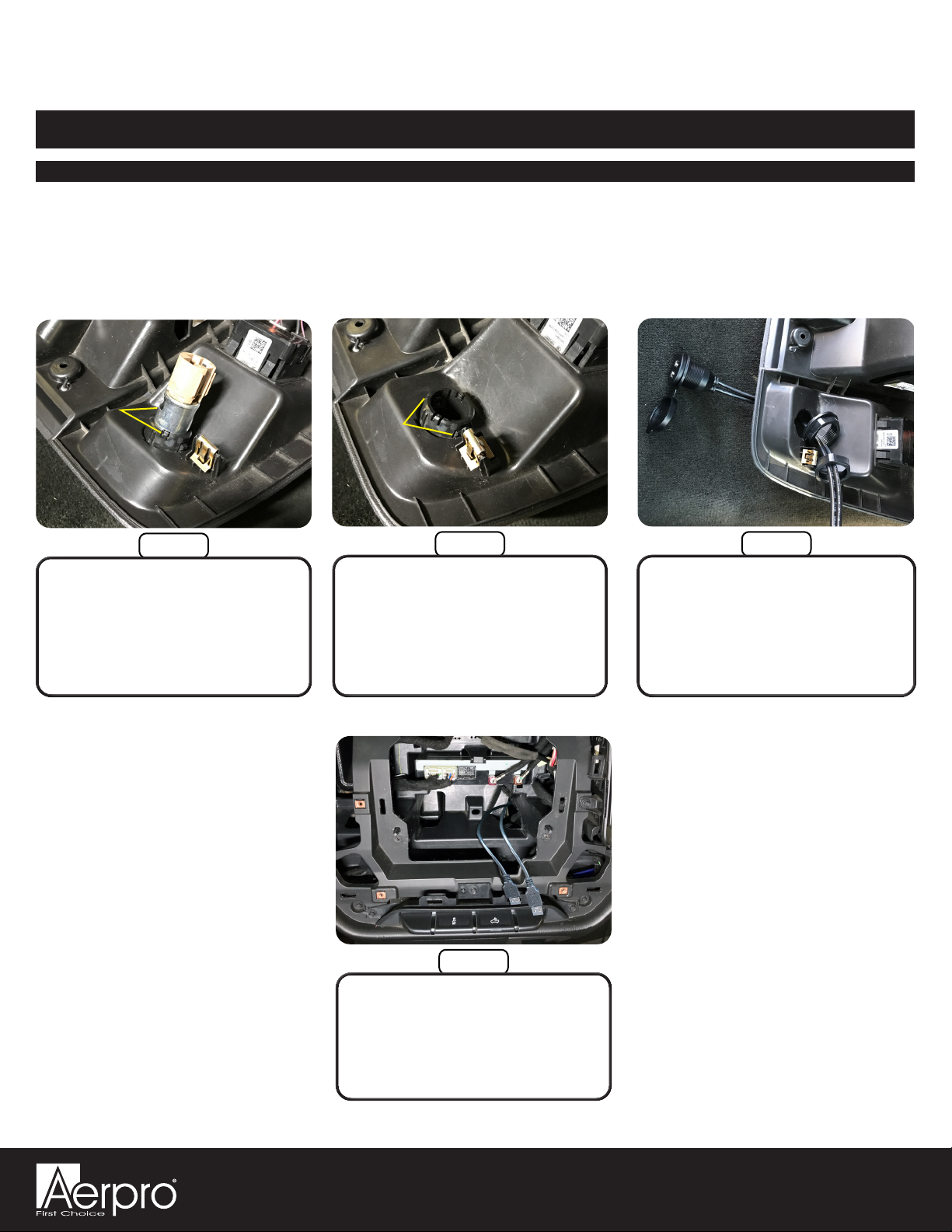 Aerpro
First Choice