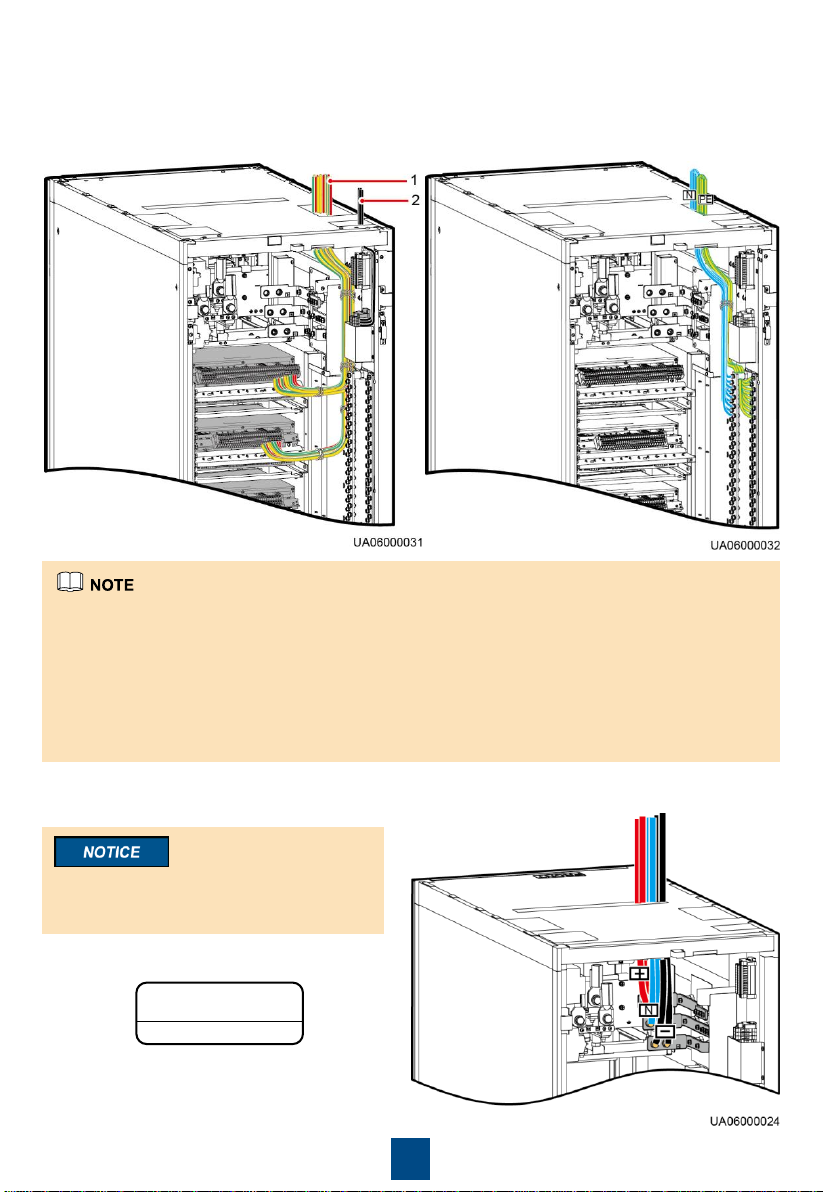 1

2

N PE

UA06000031

UA06000032

NOTE

NOTICE

+

N

−

UA06000024