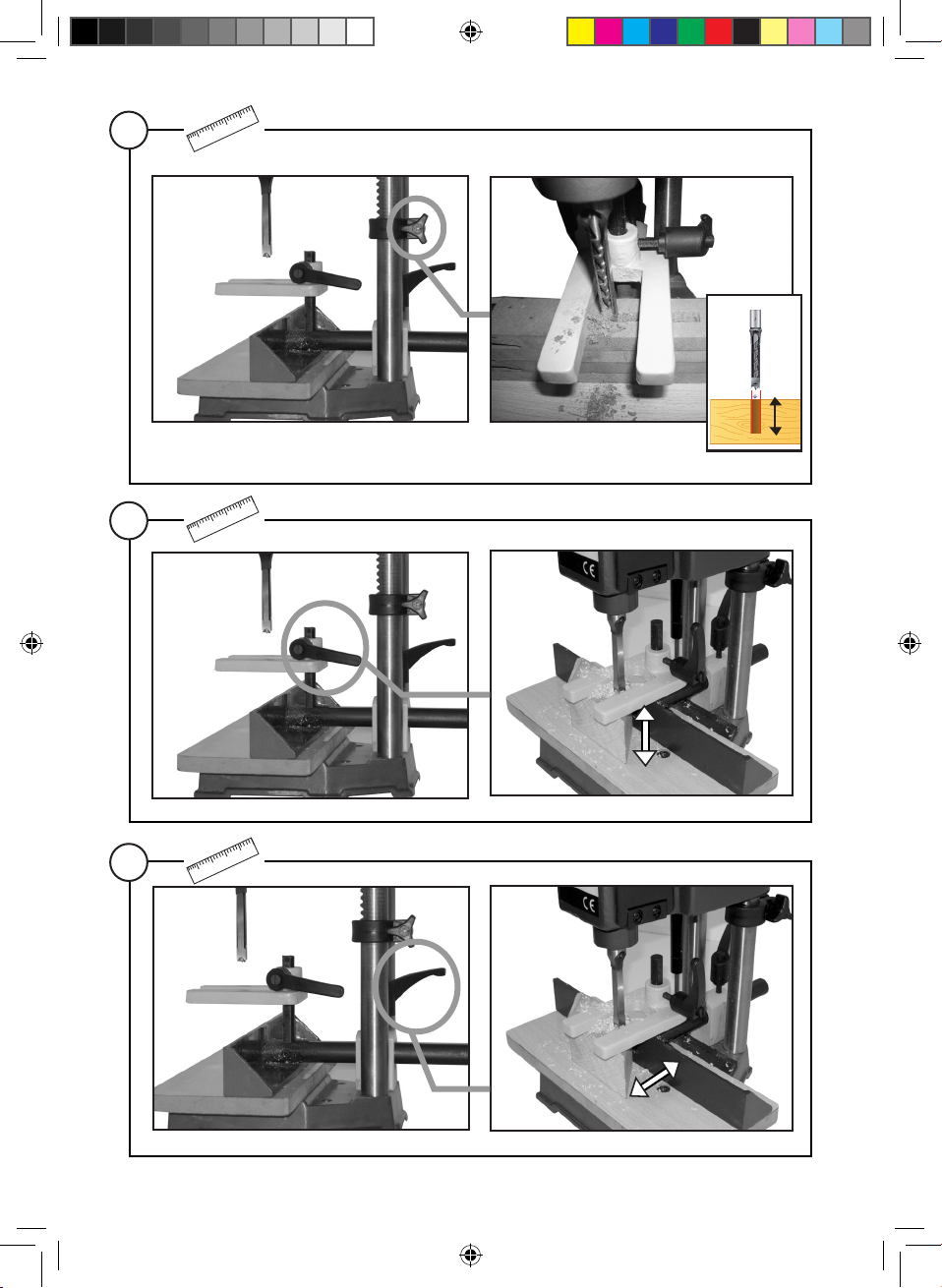 CE

CE