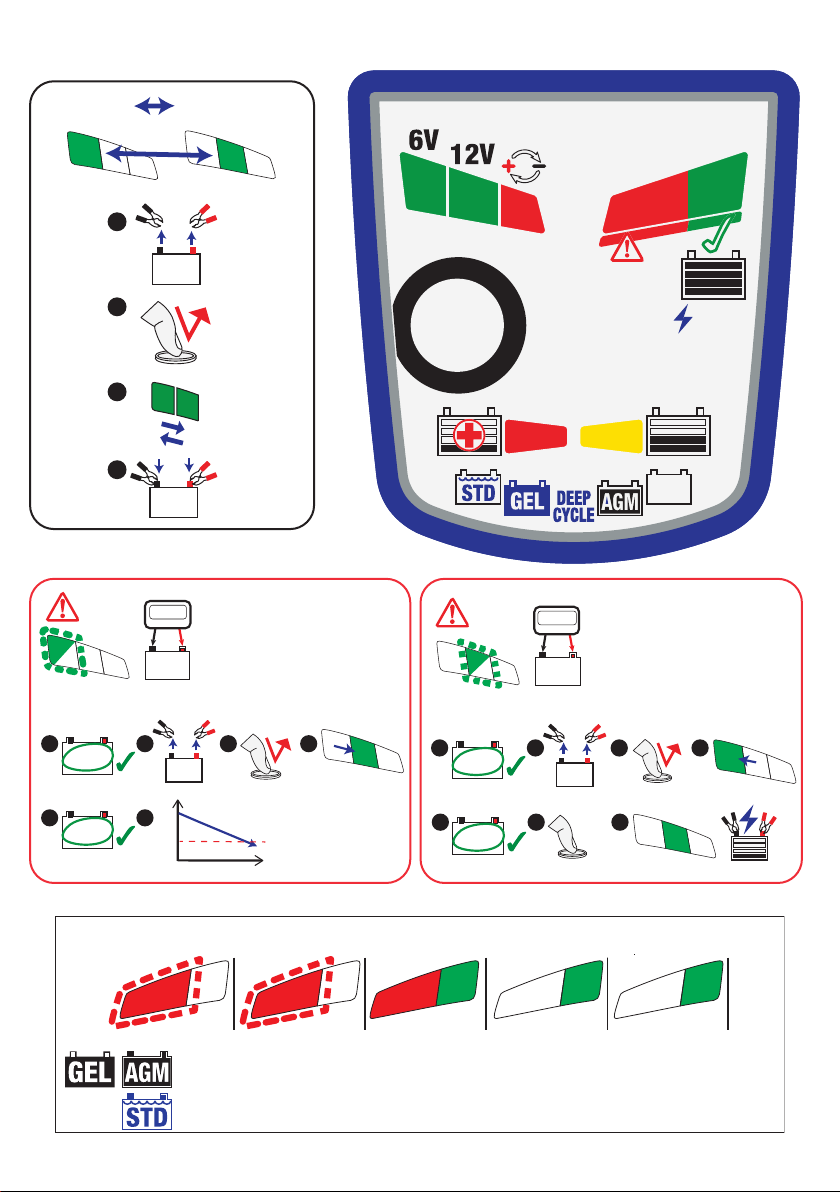 6V 12V

STD GEL DEEP CYCLE AGM

GEL AGM
STD