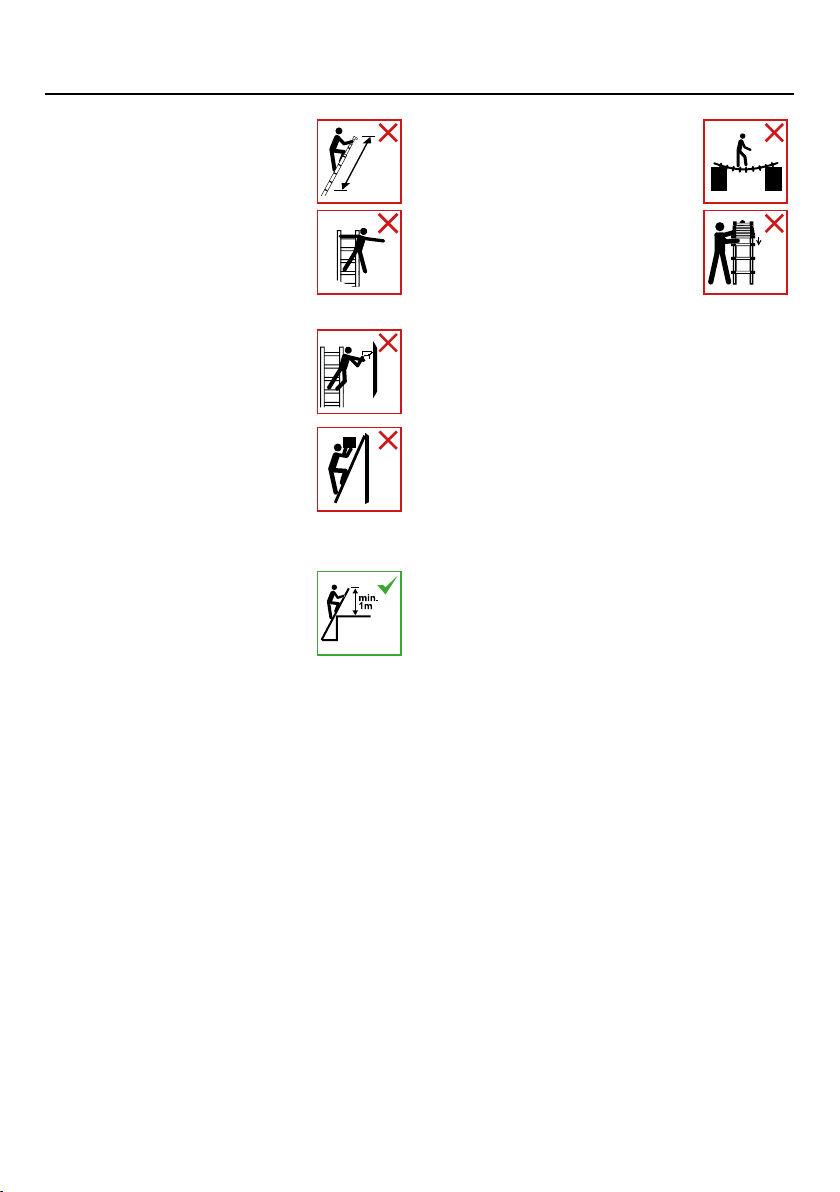 min.
1m