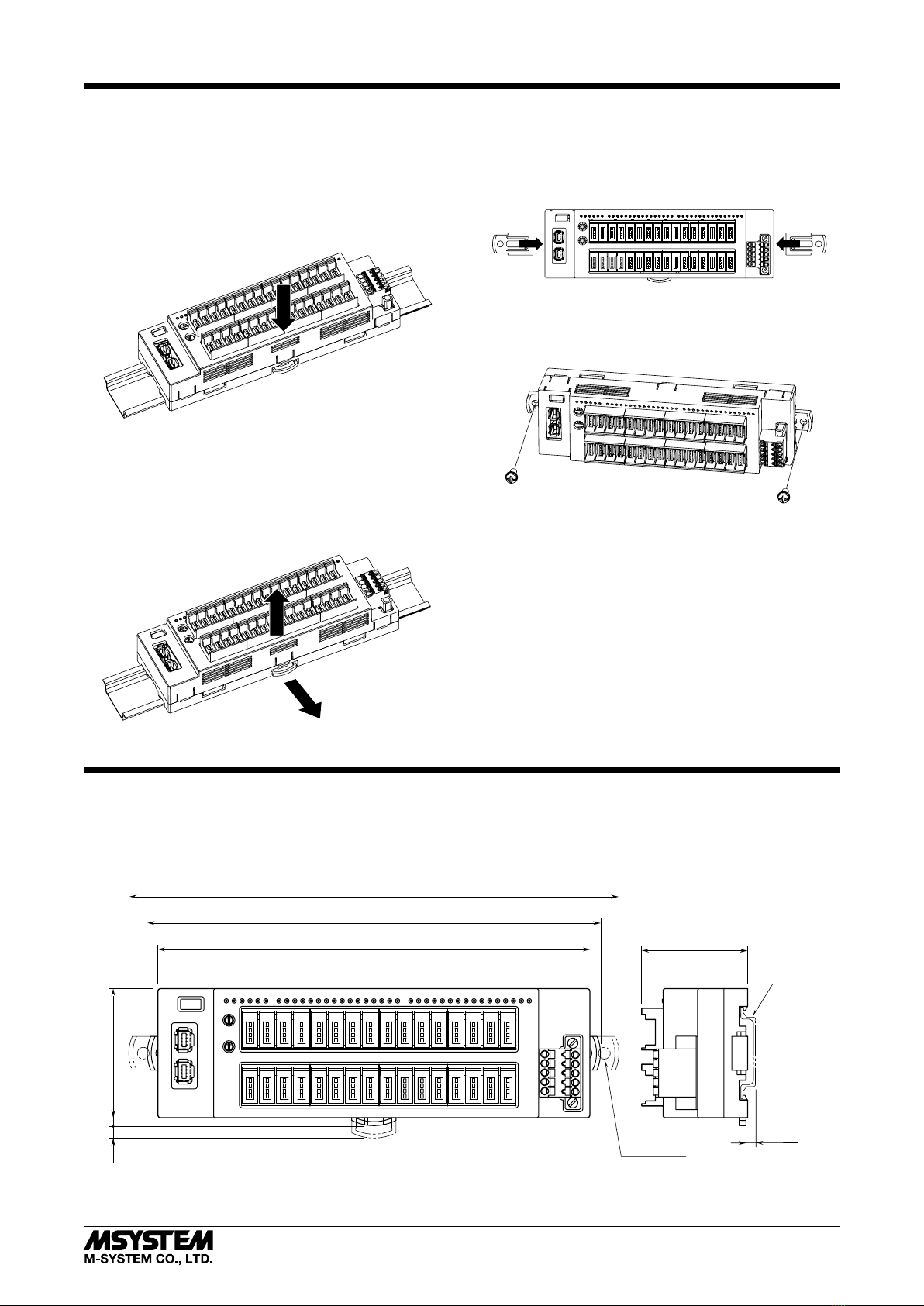 MSYSTEM
M-SYSTEM CO., LTD.