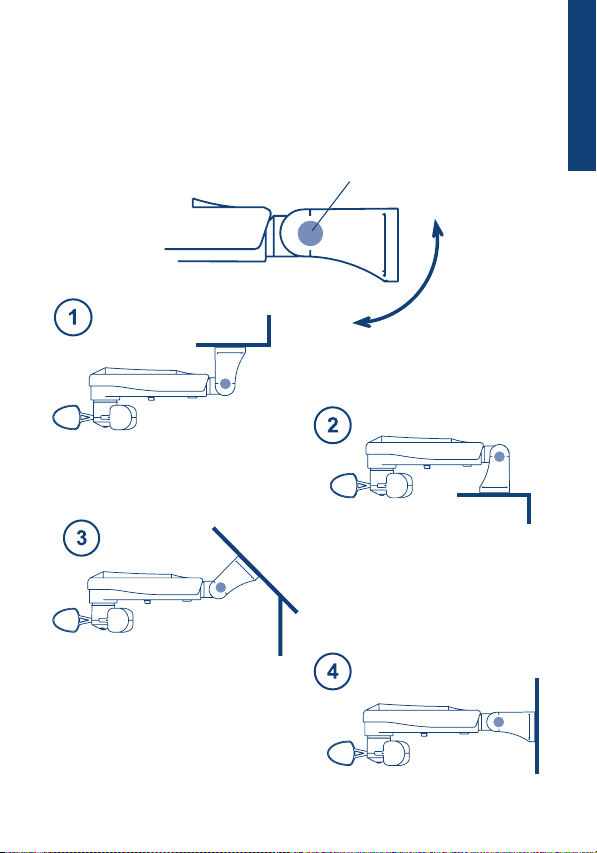 1

2

3

4