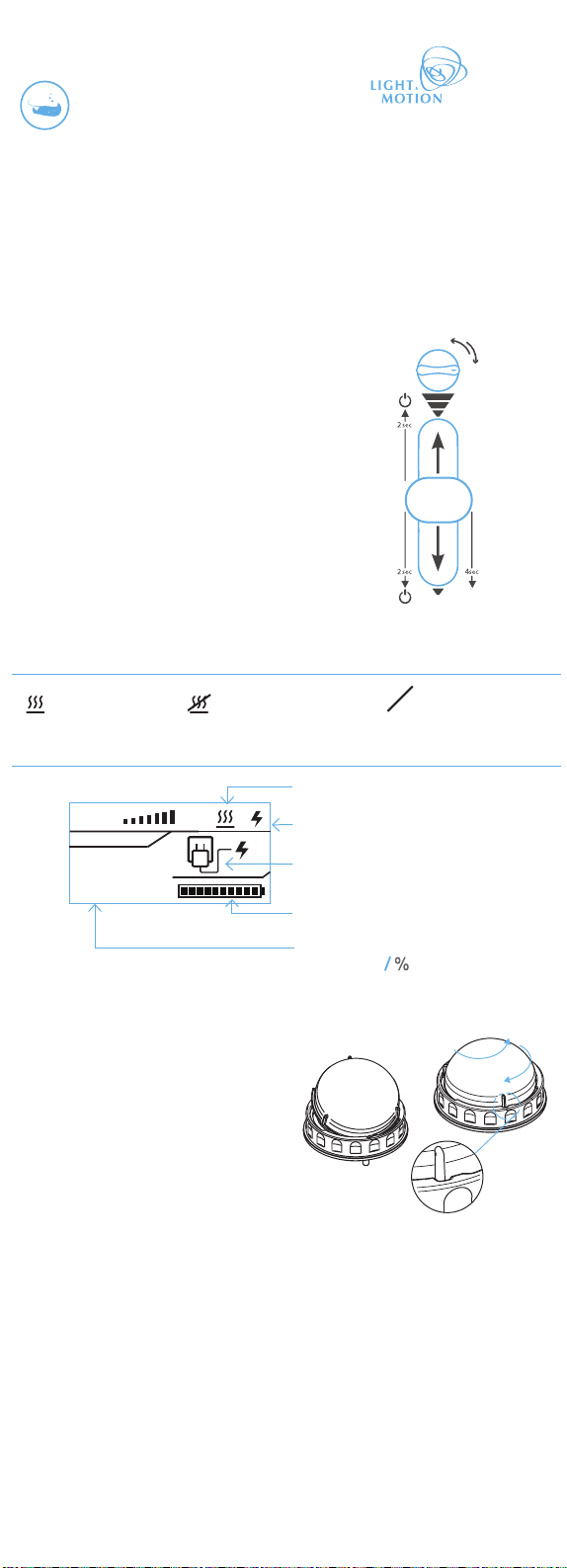 LIGHT. MOTION

2 sec

2 sec

4 sec

/ %