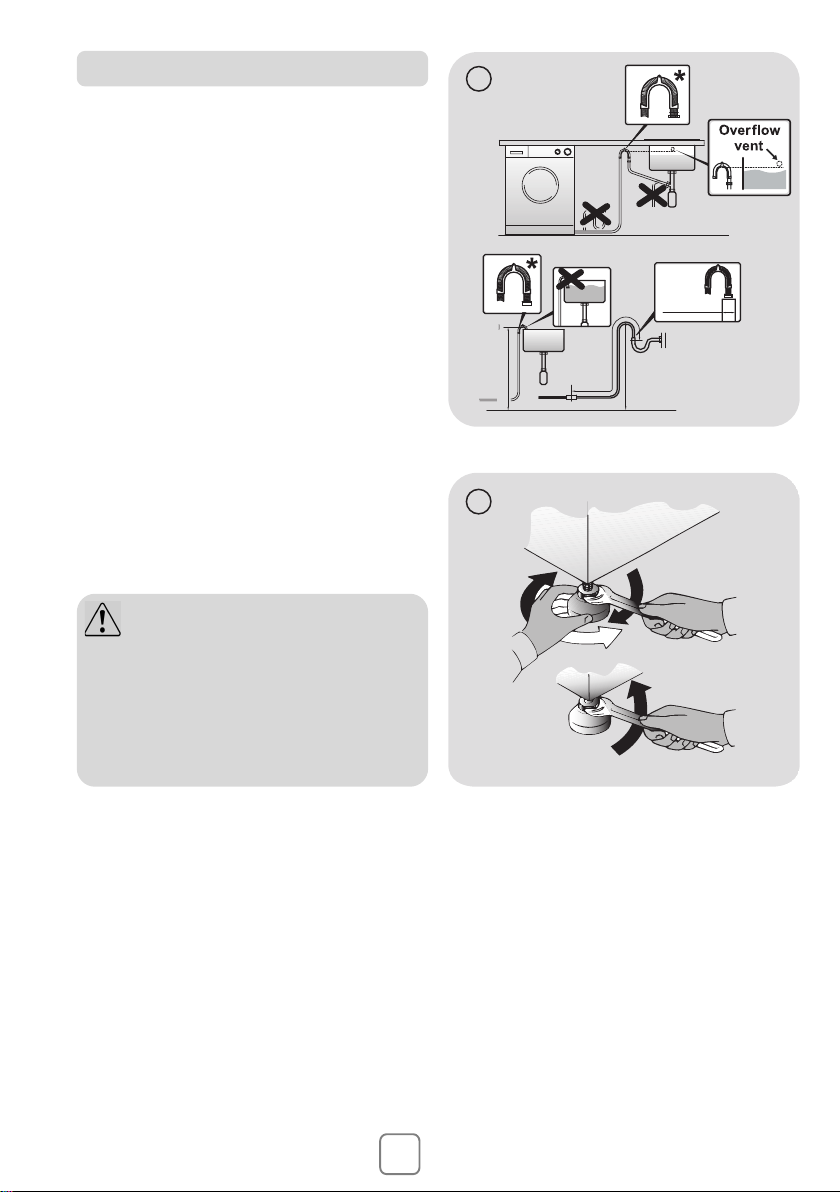 Overflow vent