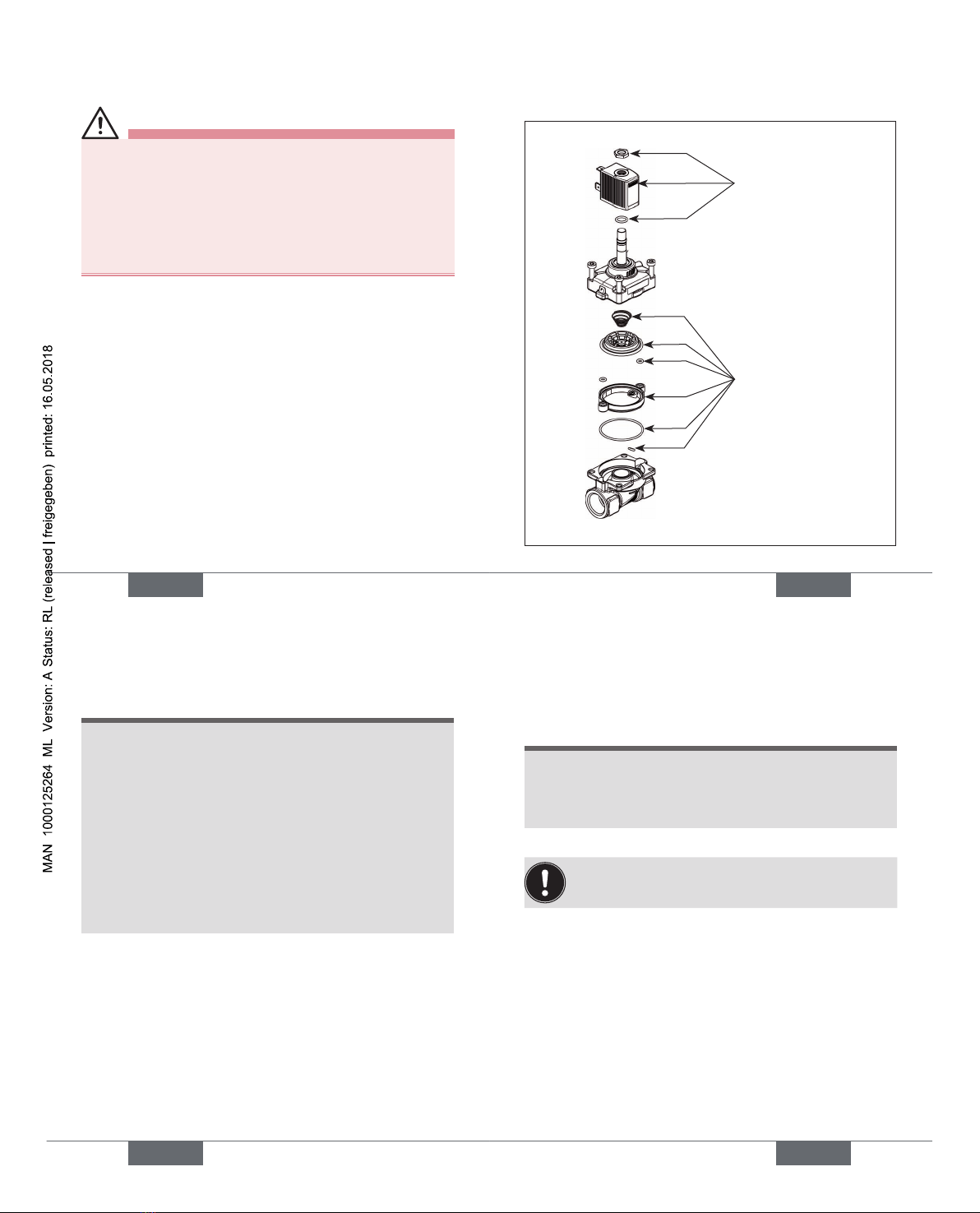 MAN 1000125264 ML Version: A Status: RL (released | freigegeben) printed: 16.05.2018