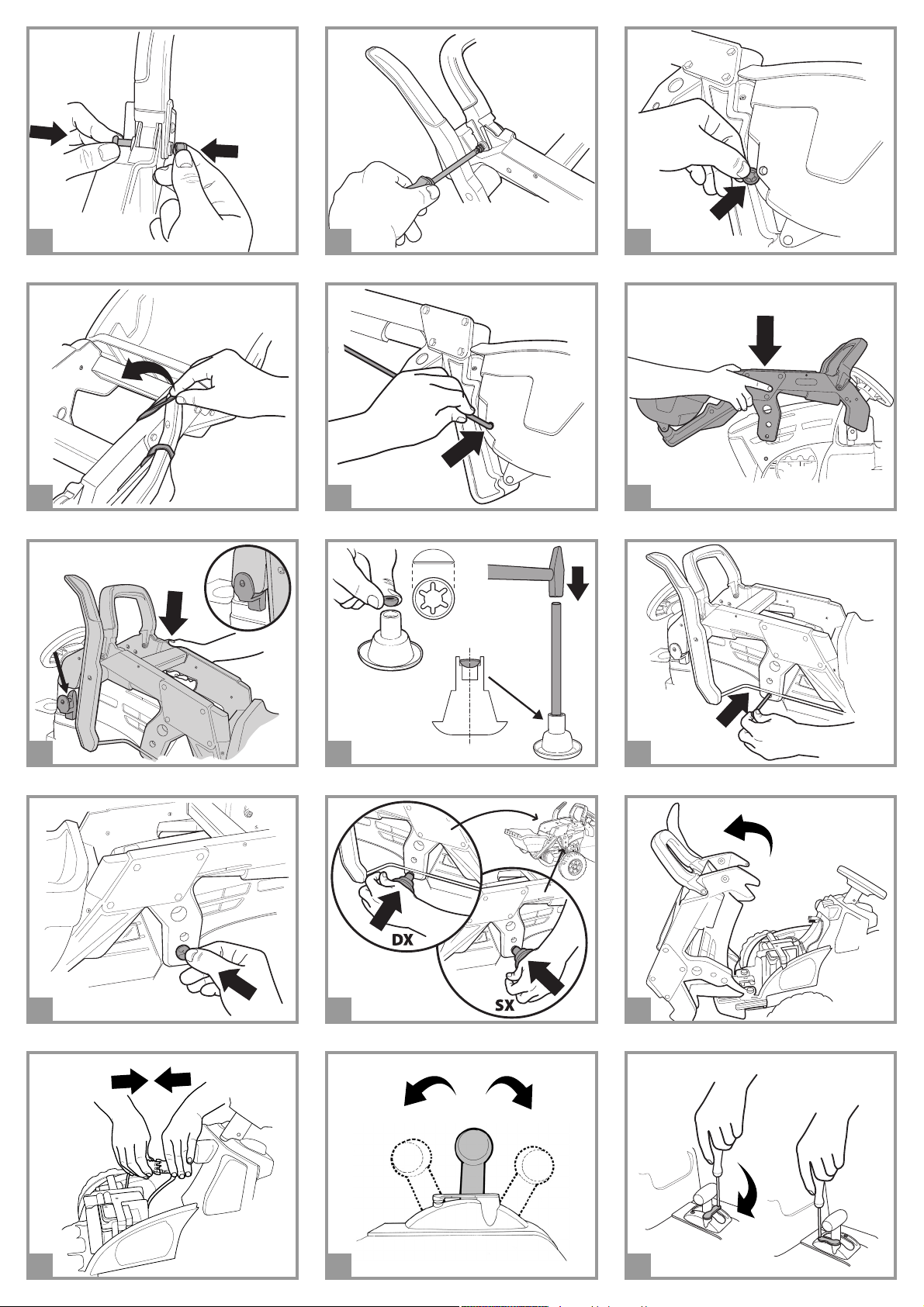 DX

SX