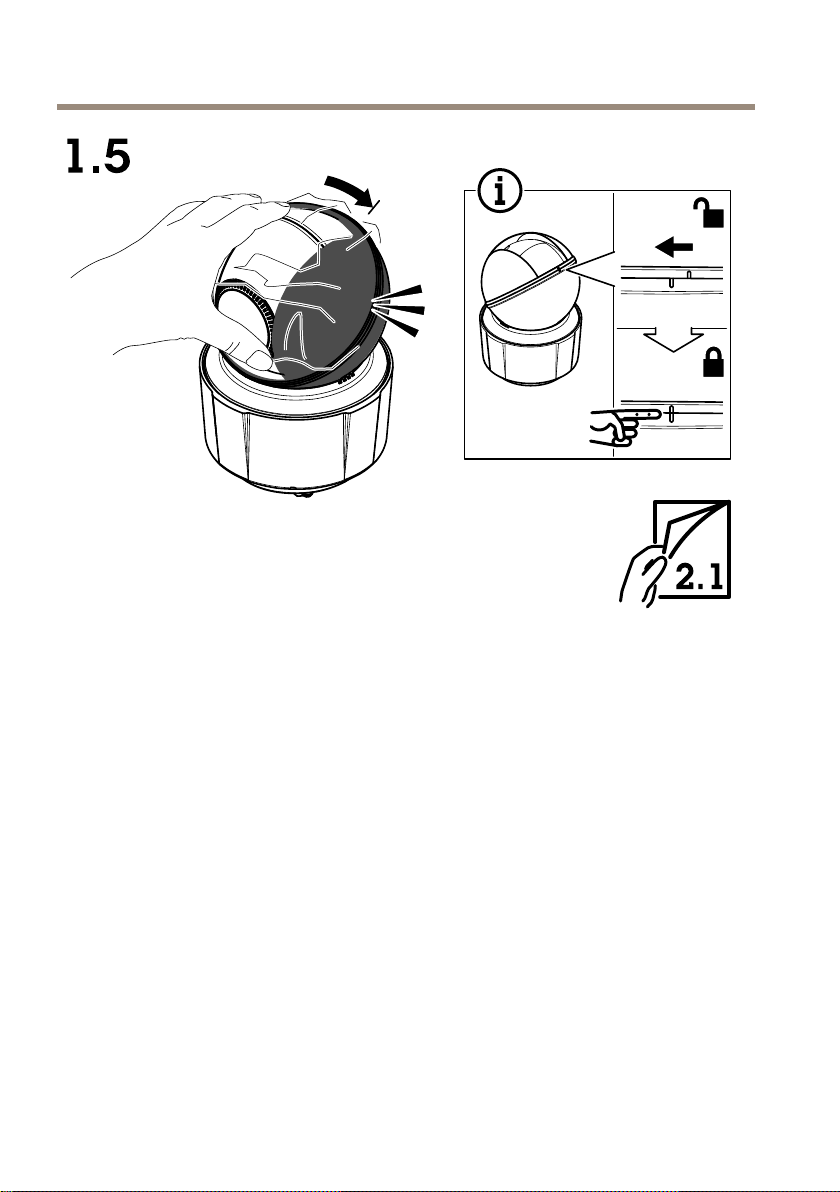 1.5

i

2.1