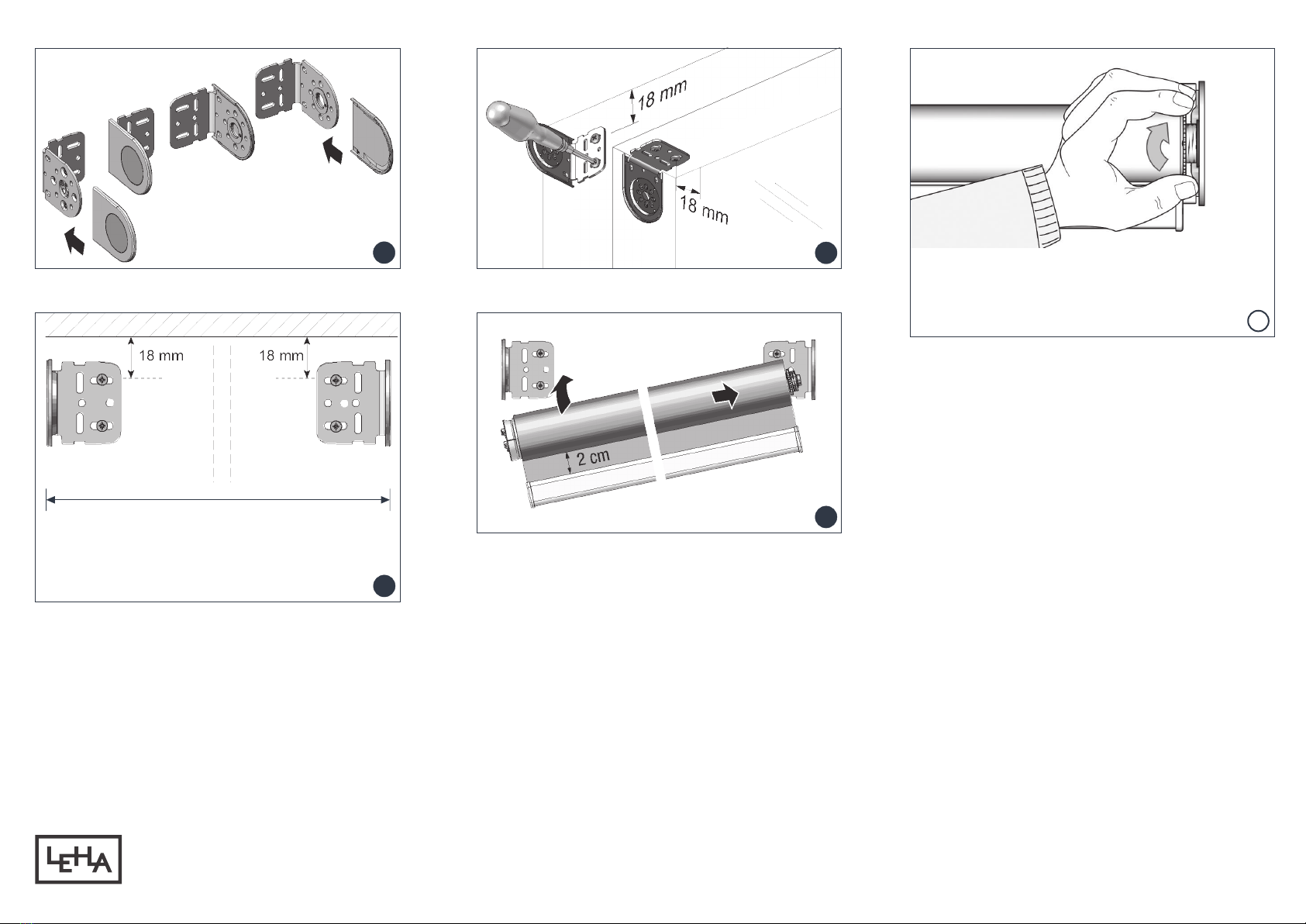 18 mm

18 mm

18 mm

18 mm

2 cm

LEHA