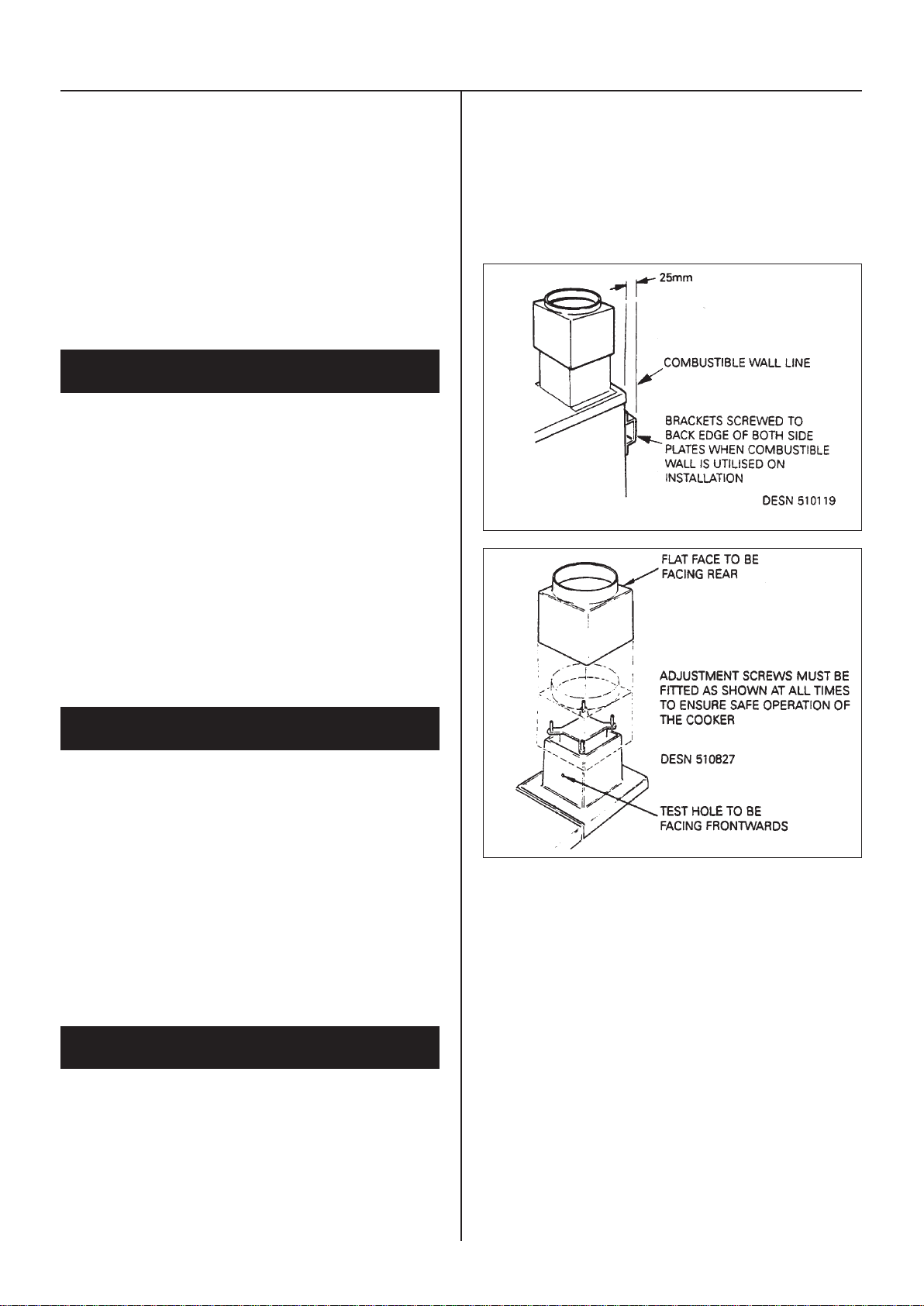 25mm

COMBUSTIBLE WALL LINE

BRACKETS SCREWED TO BACK EDGE OF BOTH SIDE PLATES WHEN COMBUSTIBLE WALL IS UTILISED ON INSTALLATION

DESN 510119

FLAT FACE TO BE FACING REAR

ADJUSTMENT SCREWS MUST BE FITTED AS SHOWN AT ALL TIMES TO ENSURE SAFE OPERATION OF THE COOKER

DESN 510827

TEST HOLE TO BE FACING FRONTWARDS