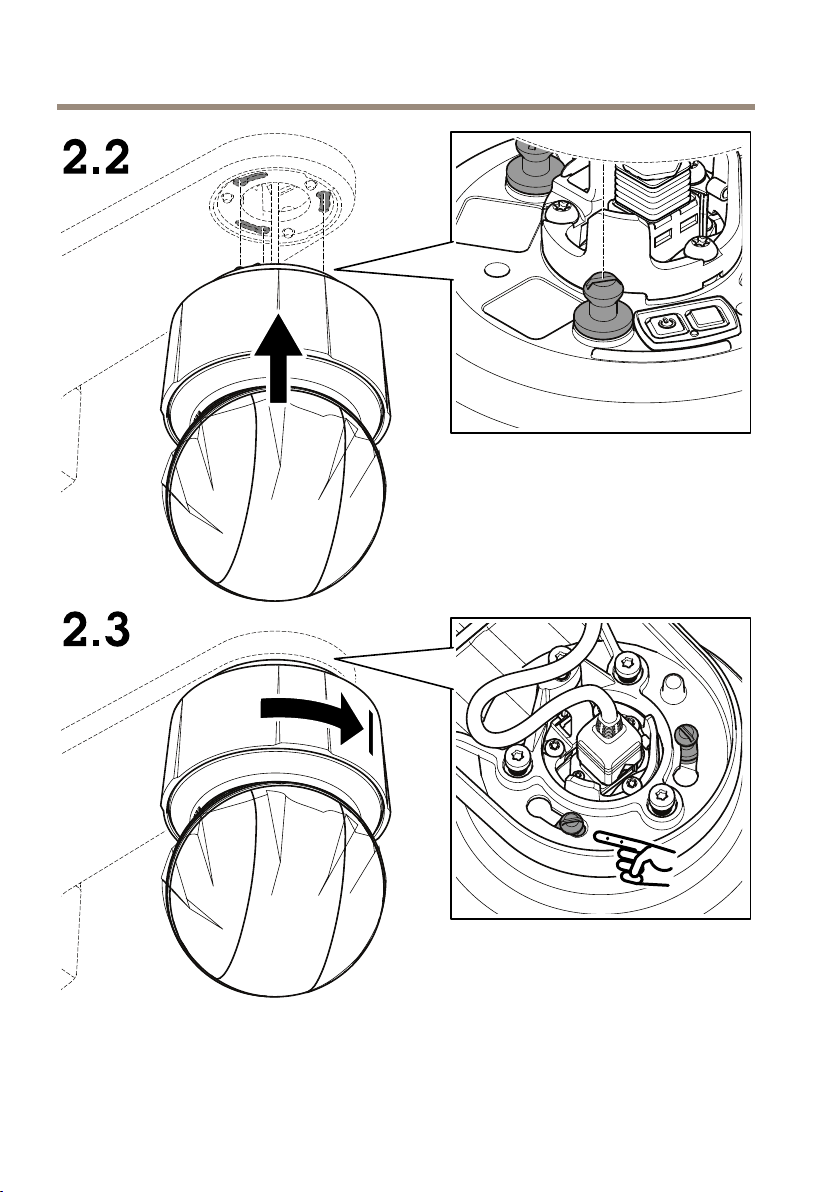 2.2

2.3