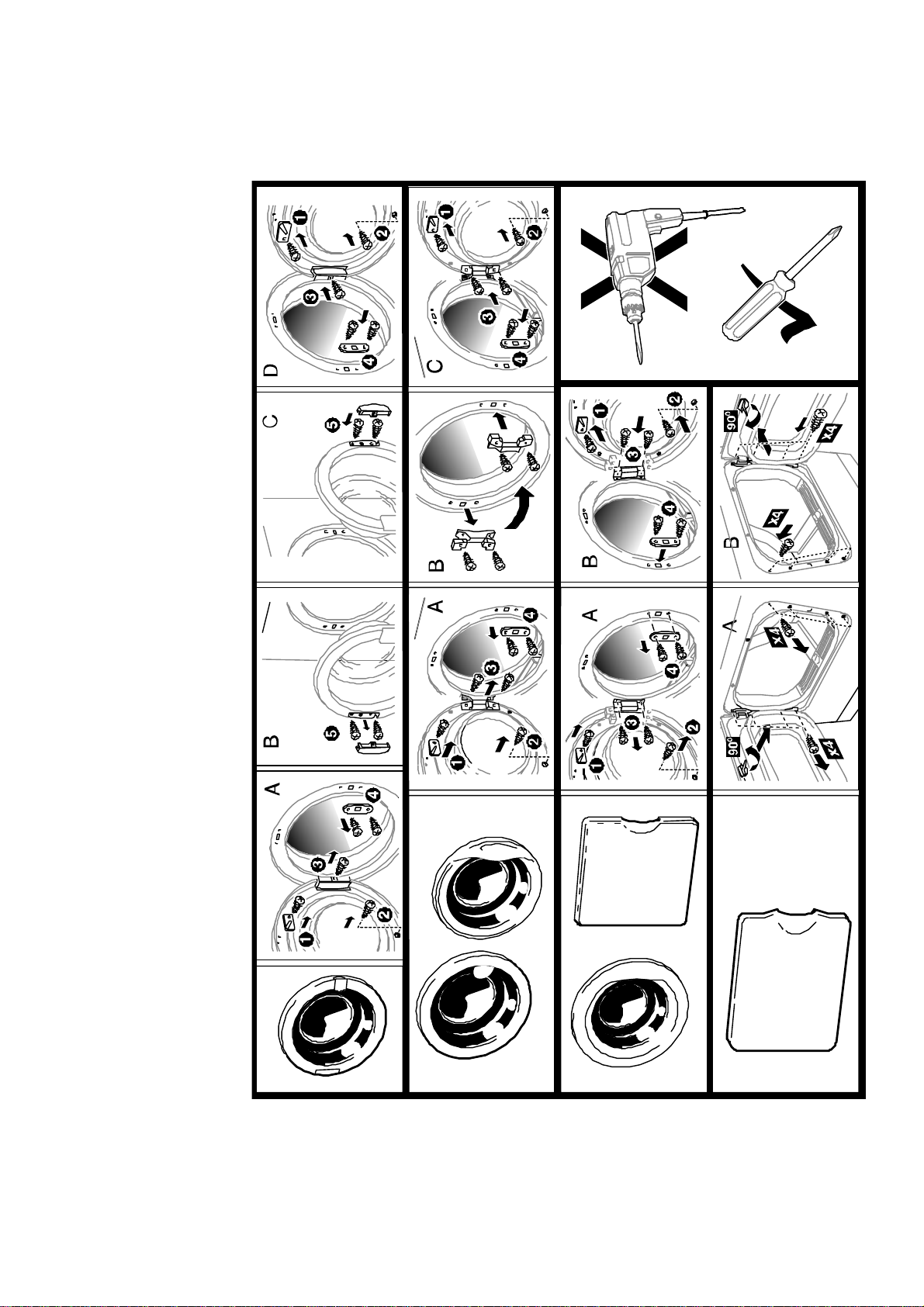 A
1
2
3
4

B
5

C
5

D
1
2
3
4

A
1
2
3
4

B

C
1
2
3
4

A
1
2
3
4

B
1
2
3
4

A
90°
X4
X4

B
90°
X4
X4