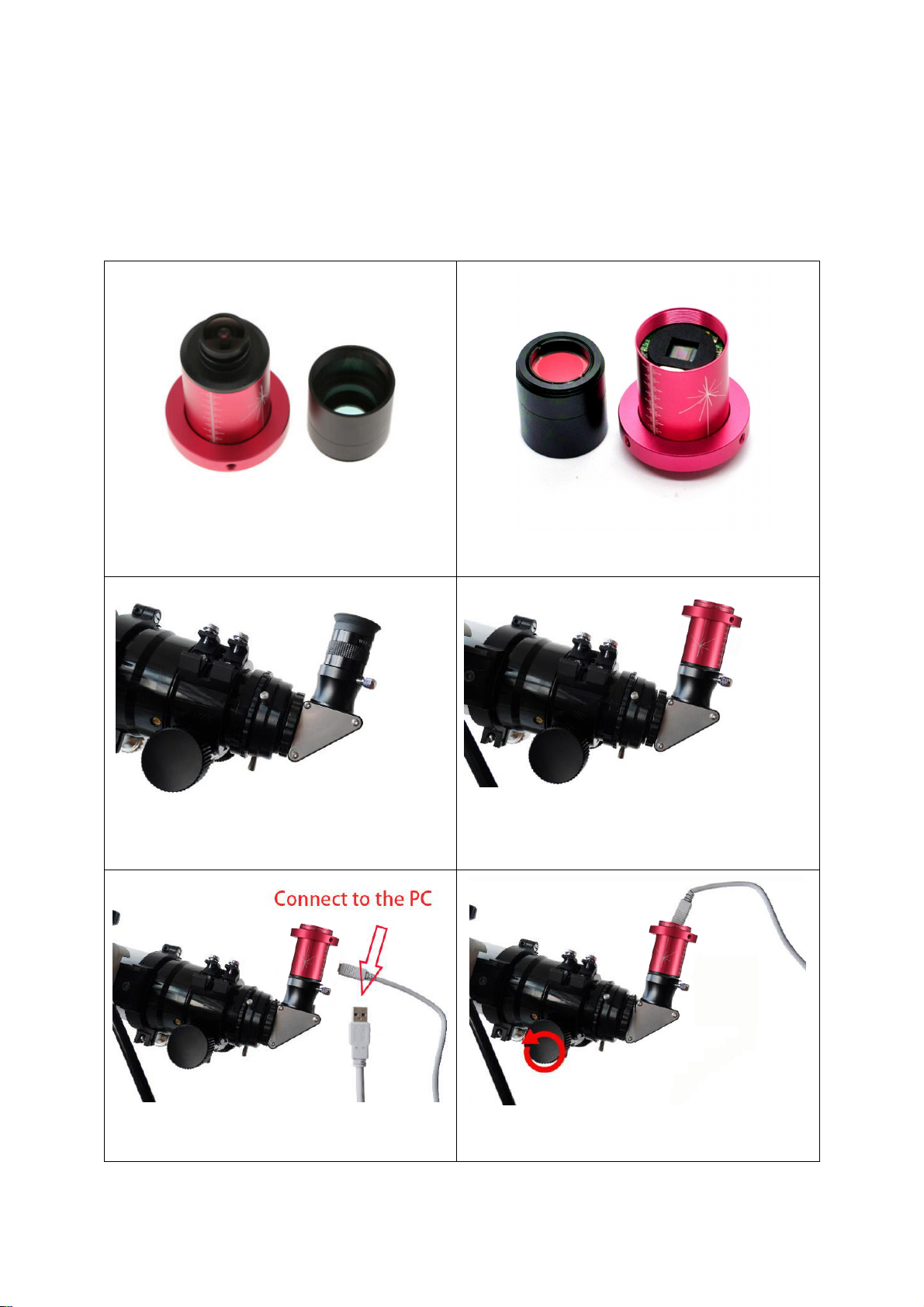 Connect to the PC