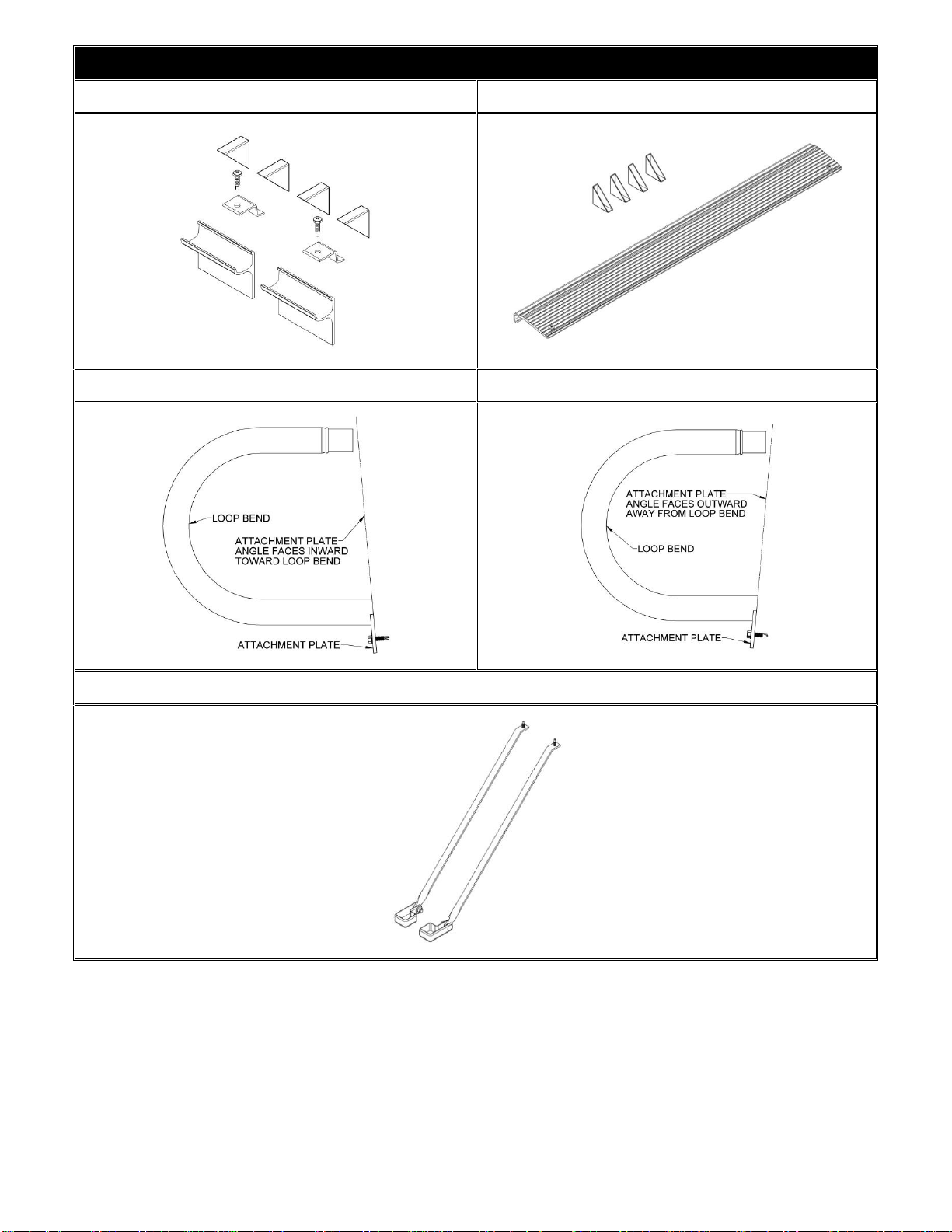 LOOP BEND
ATTACHMENT PLATE
ANGLE FACES INWARD
TOWARD LOOP BEND
ATTACHMENT PLATE

ATTACHMENT PLATE
ANGLE FACES OUTWARD
AWAY FROM LOOP BEND
LOOP BEND
ATTACHMENT PLATE