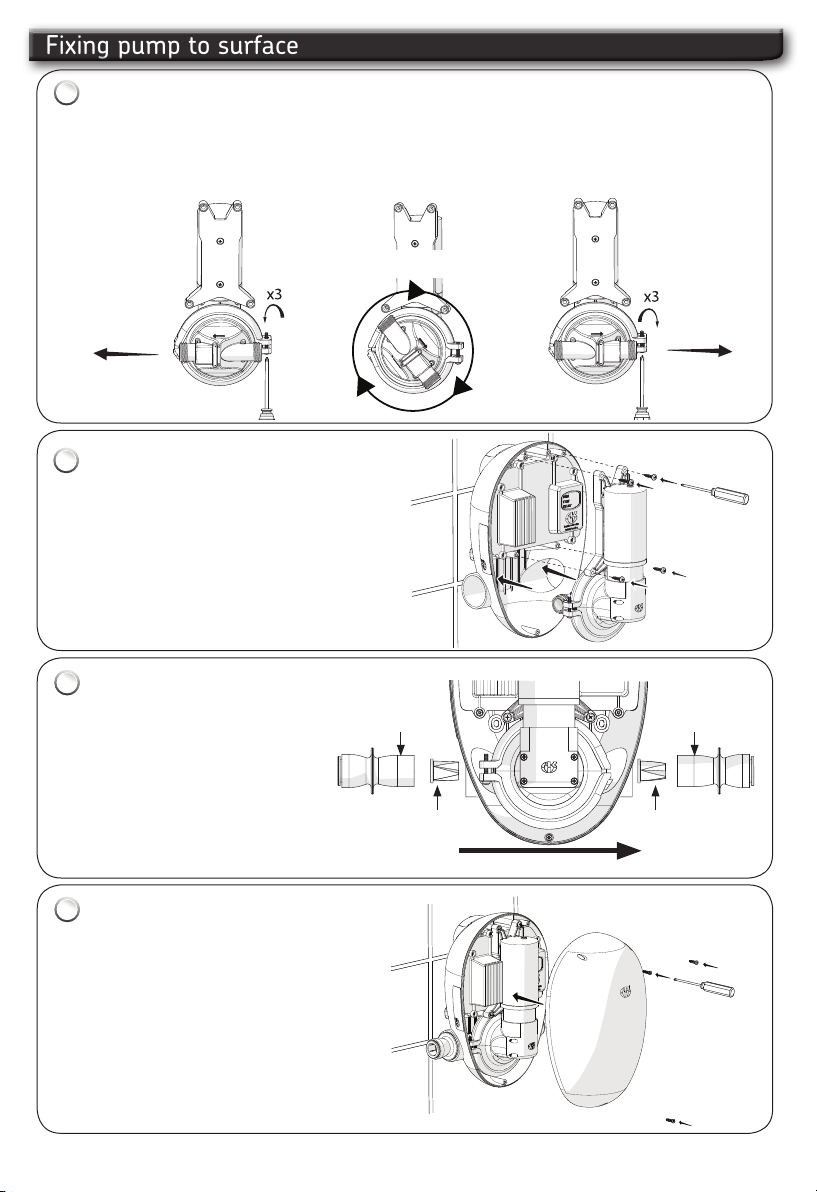 Fixing pump to surface

x3

x3