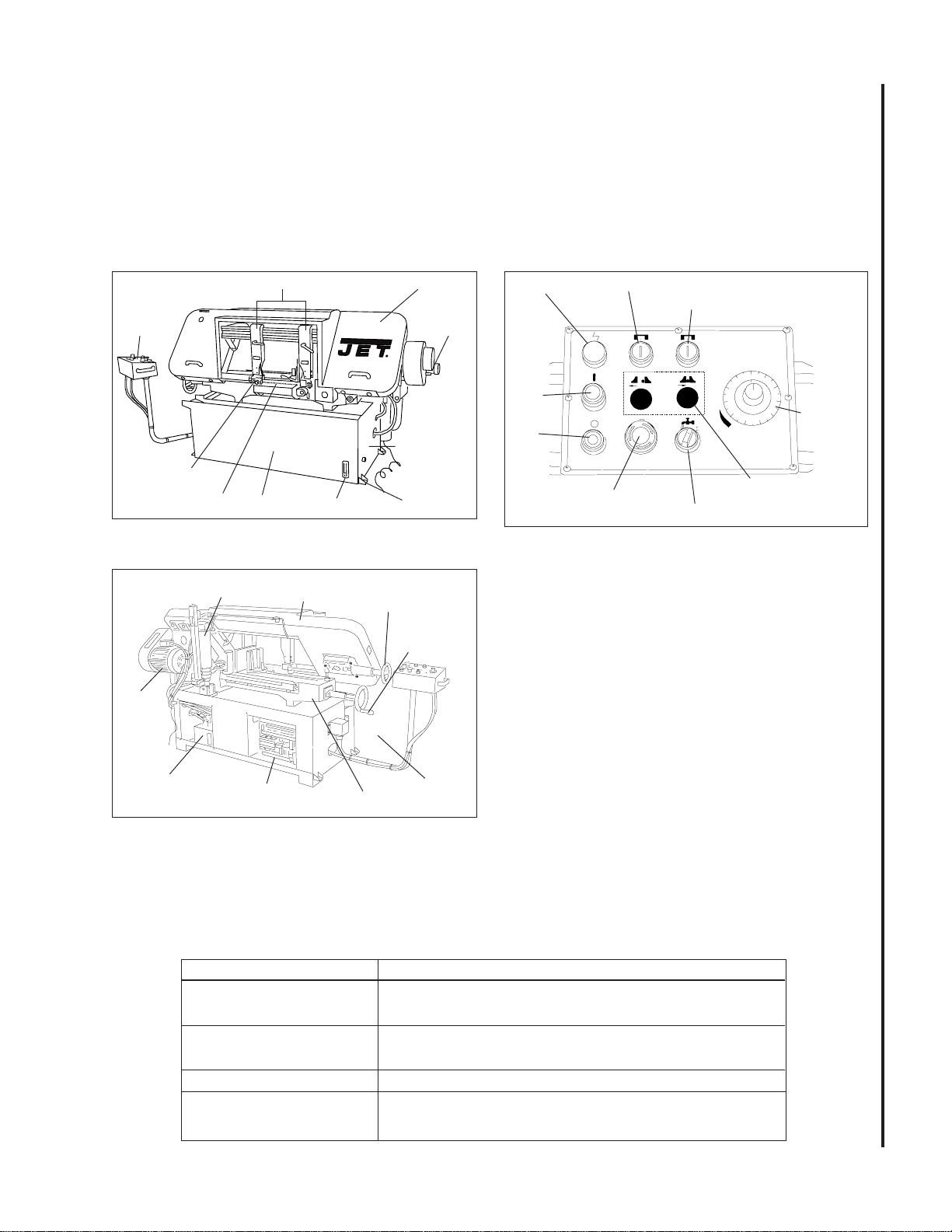 JET