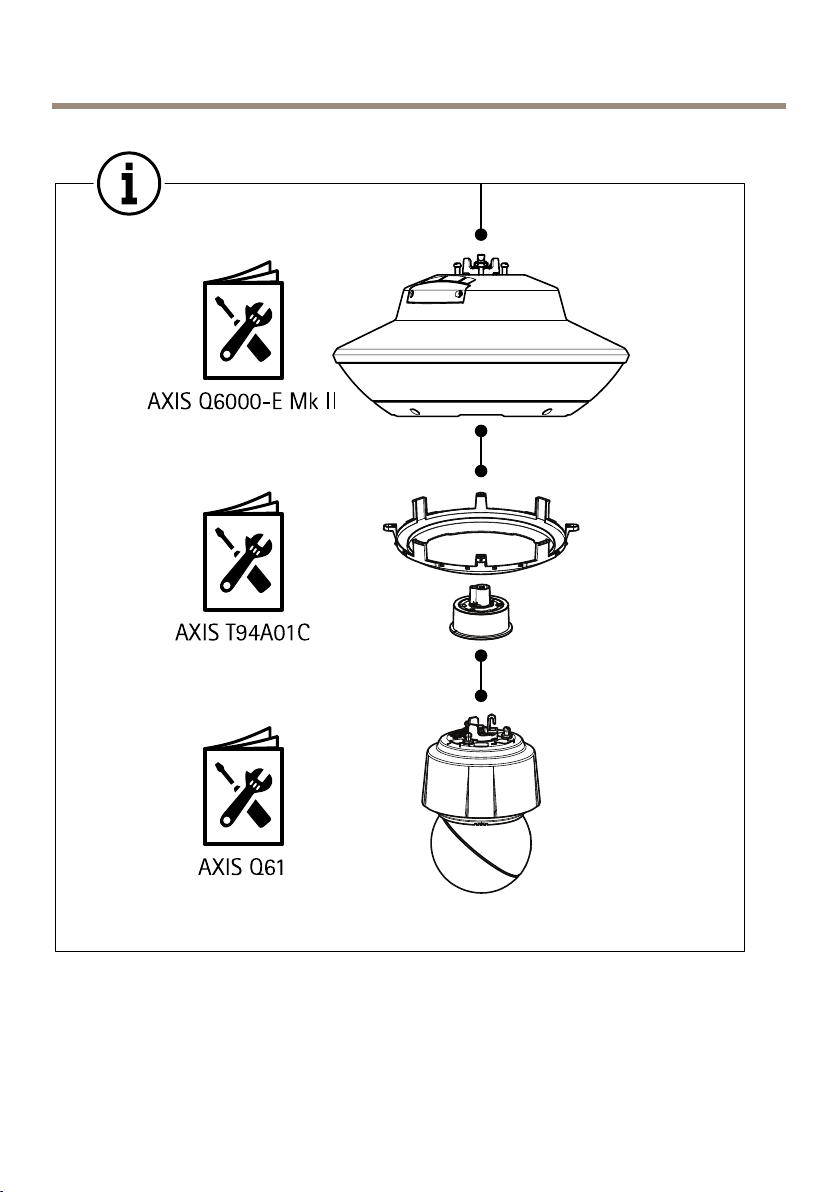 AXIS Q6000-E Mk II

AXIS T94A01C

AXIS Q61