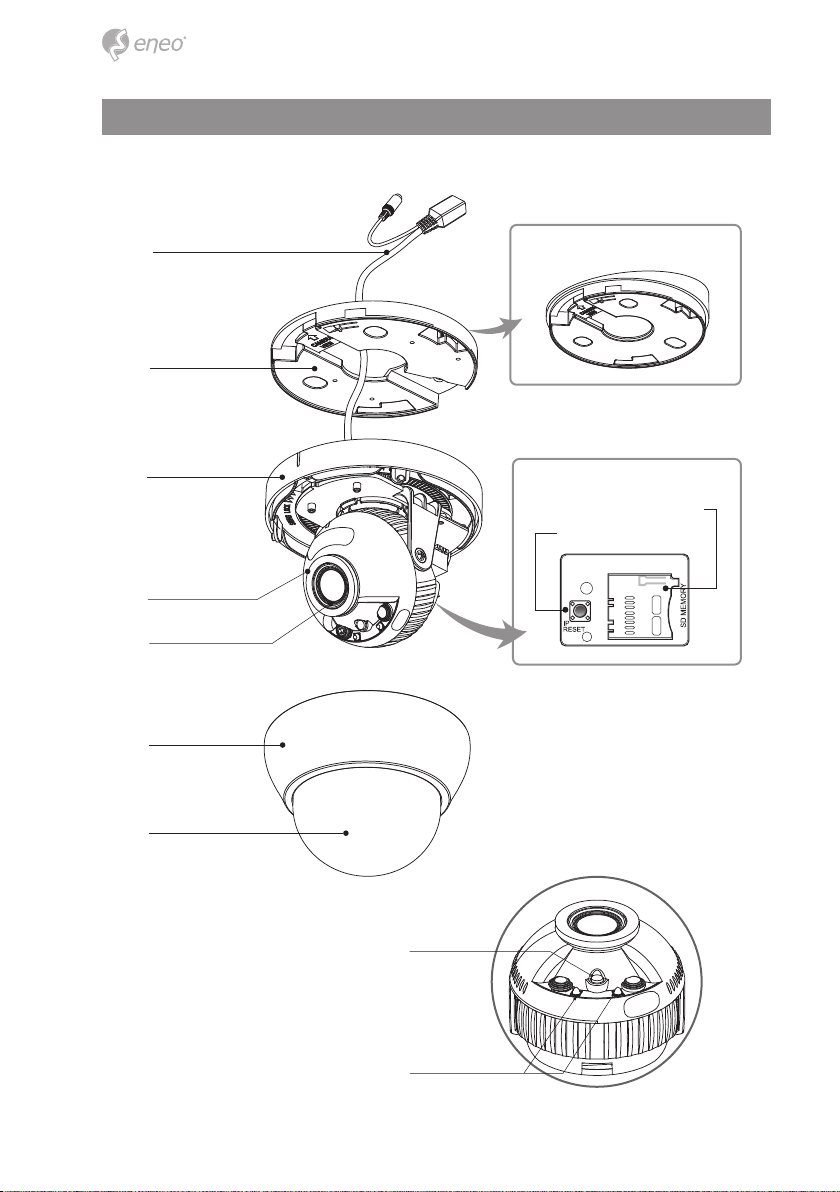 eneo

RESET

SD MEMORY