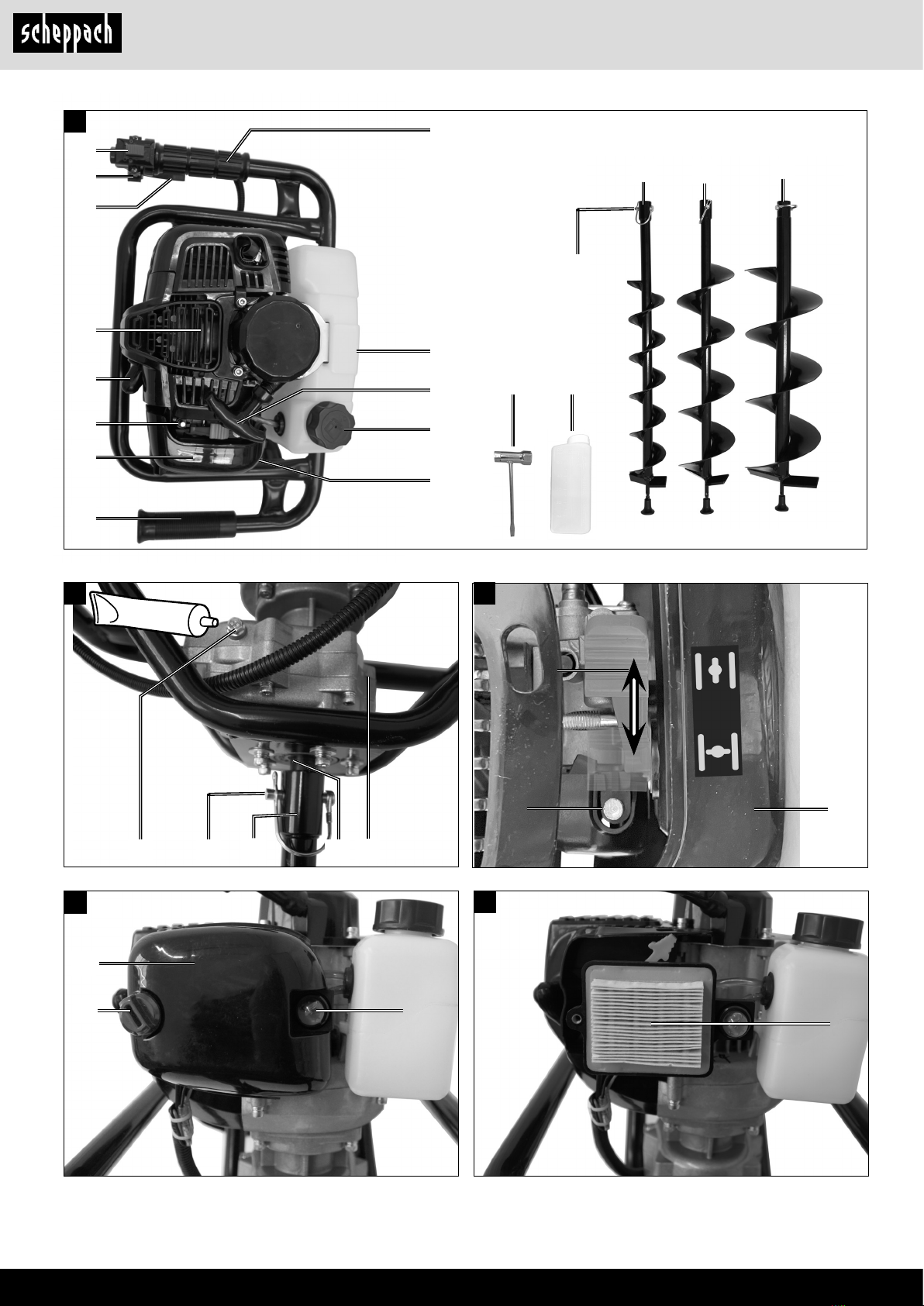 scheppach