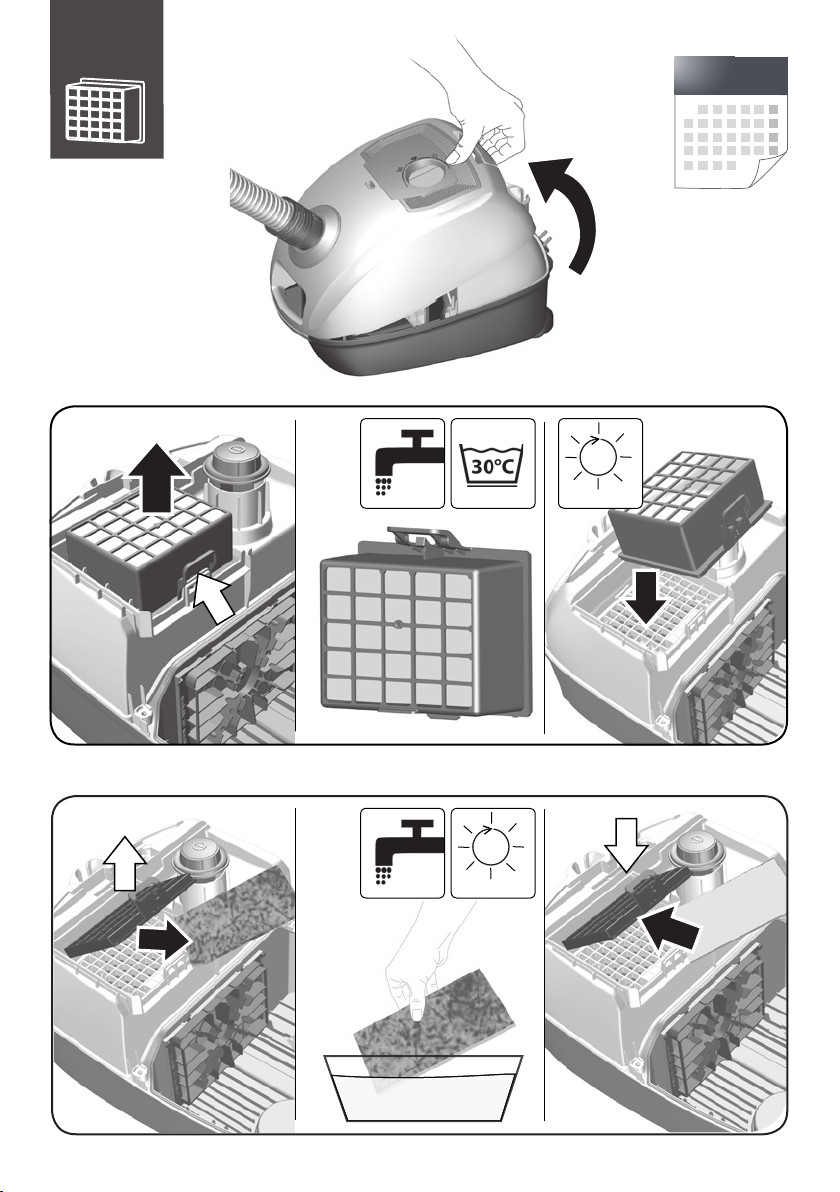 30°C