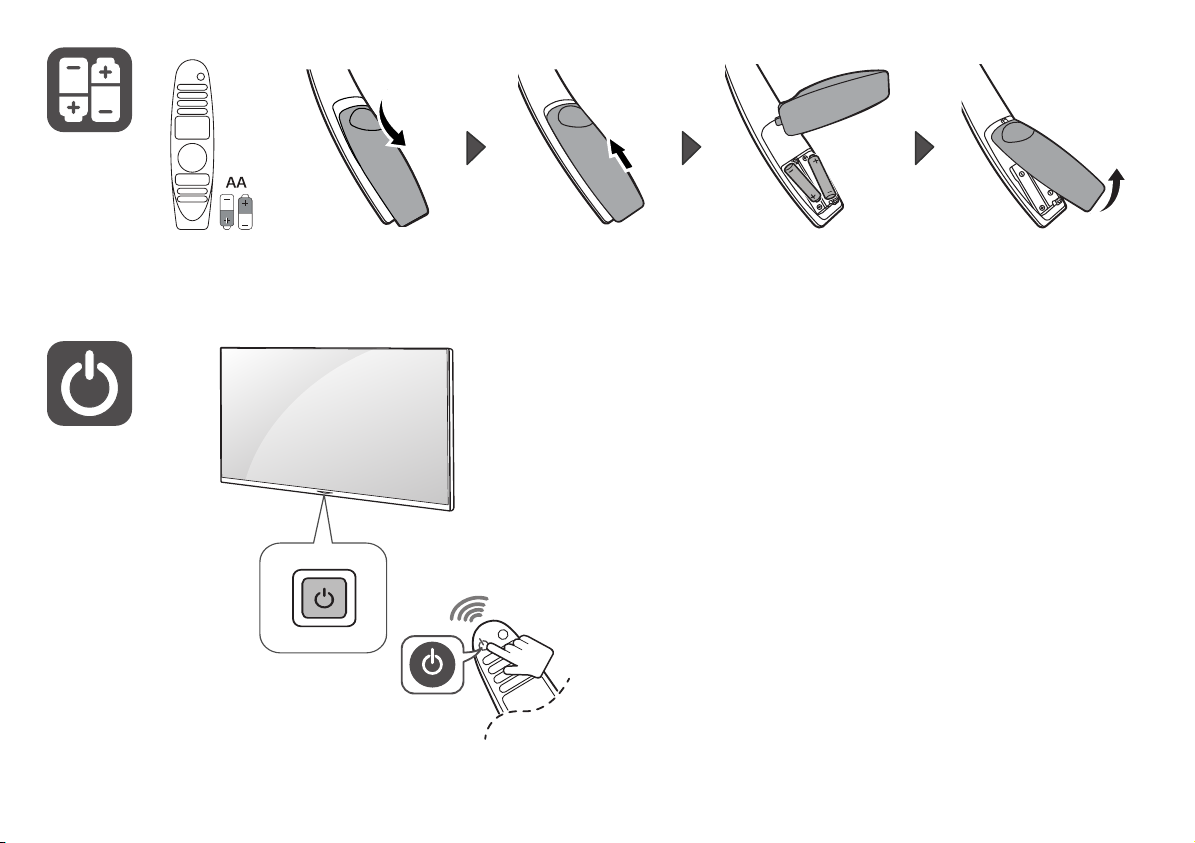 AA