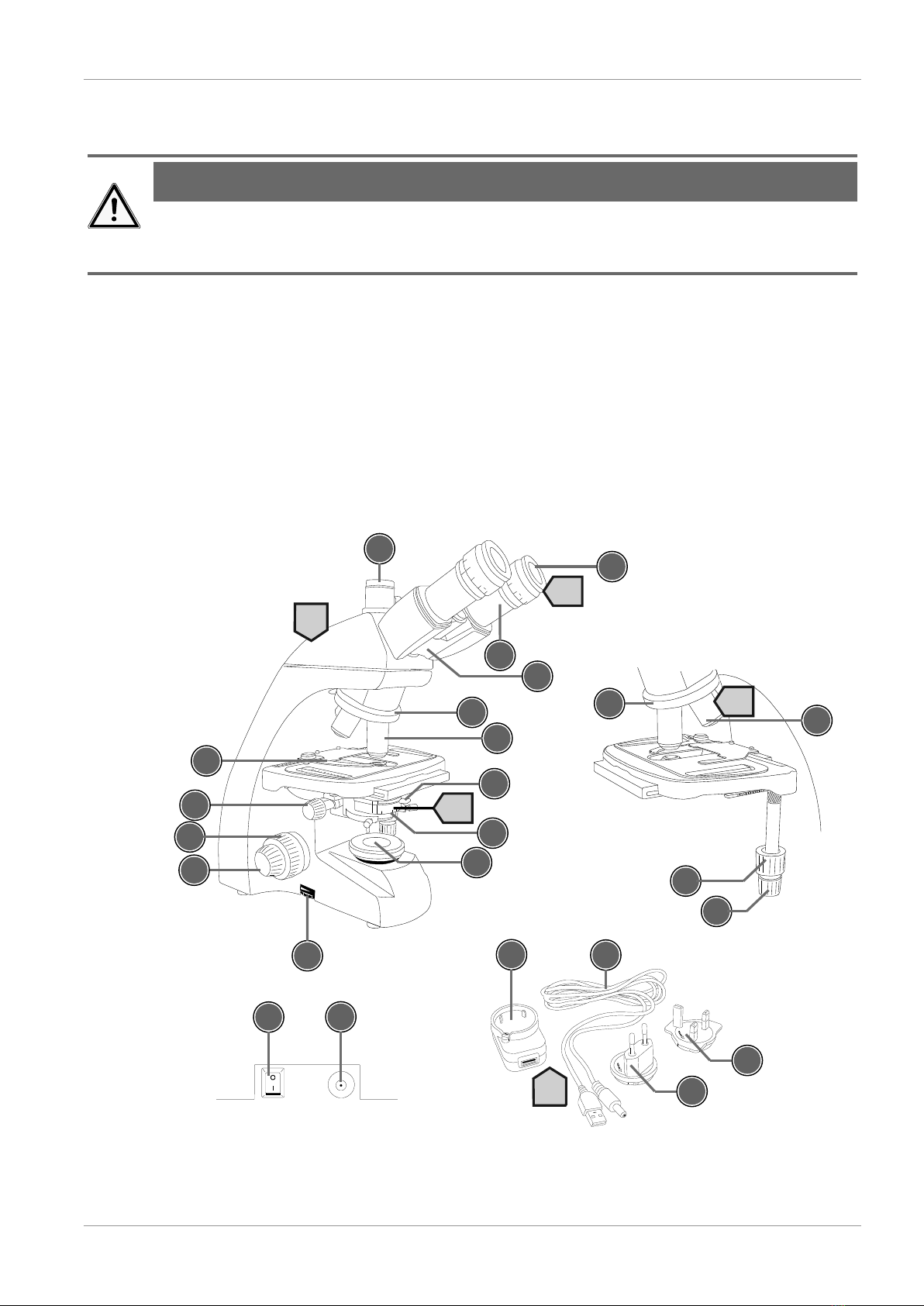 O
I