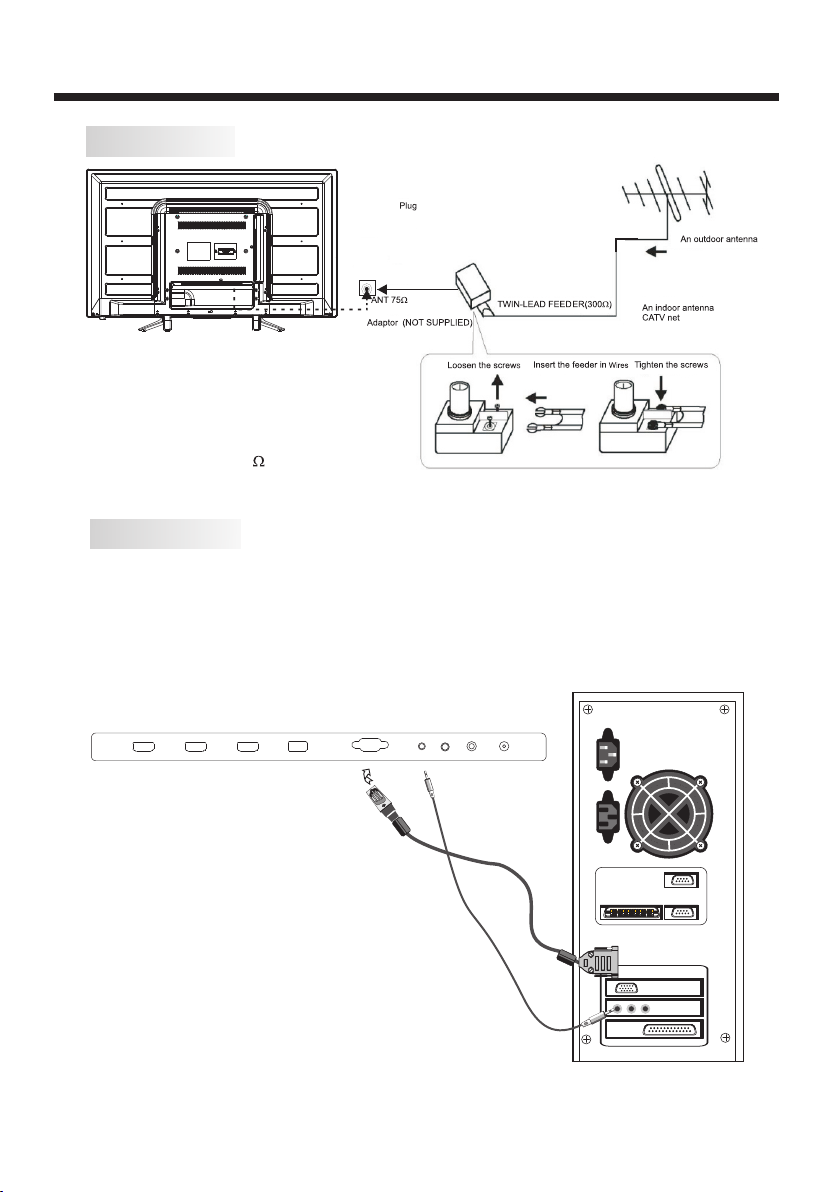 Plug

An outdoor antenna

ANT 75Ω

TWIN-LEAD FEEDER(300Ω)

An indoor antenna
CATV net

Adaptor (NOT SUPPLIED)

Loosen the screws

Insert the feeder in Wires

Tighten the screws

Ω