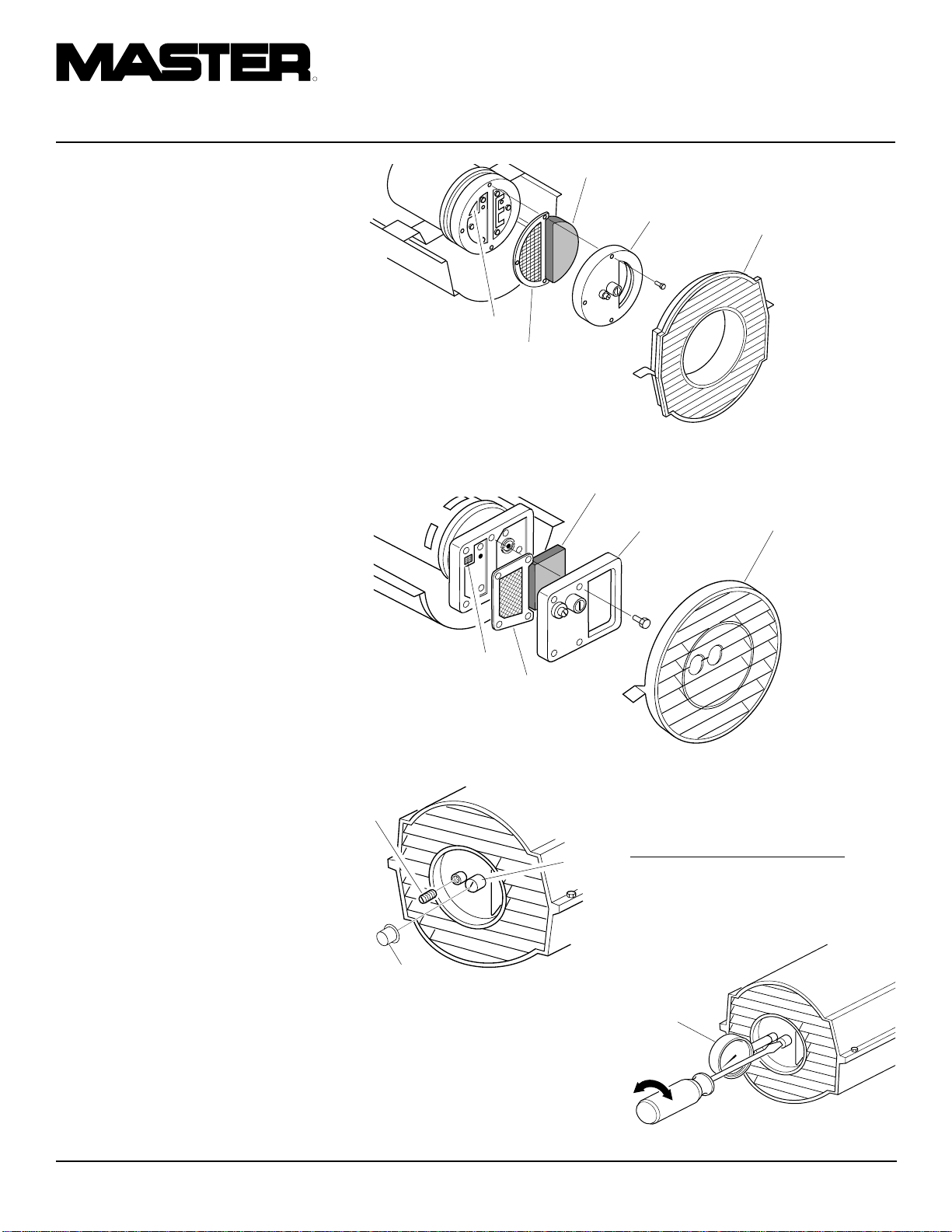 MASTER