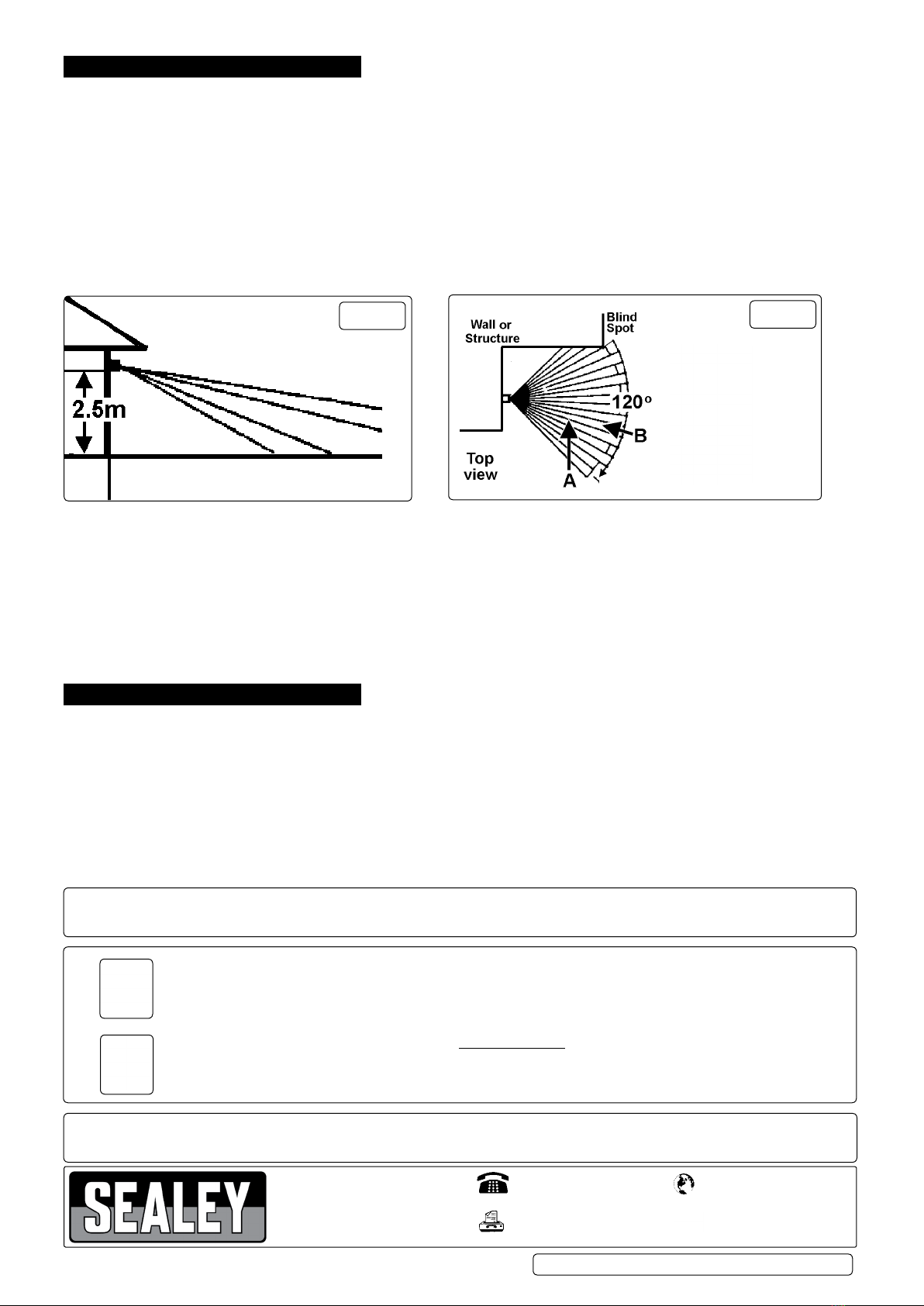 2.5m

Wall or Structure

Blind Spot

120°

B

Top view

A

SEALEY