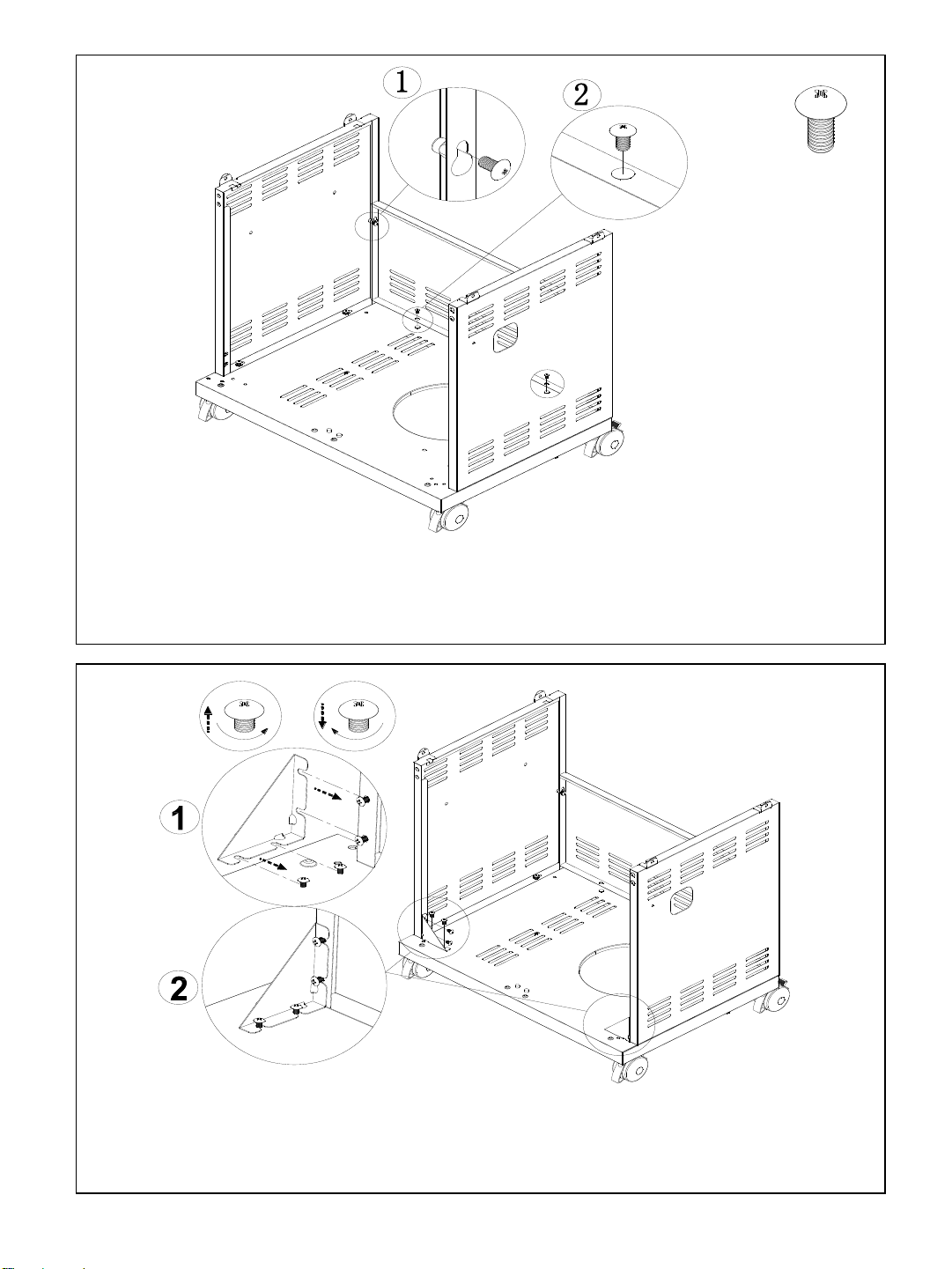 1

2

1

2