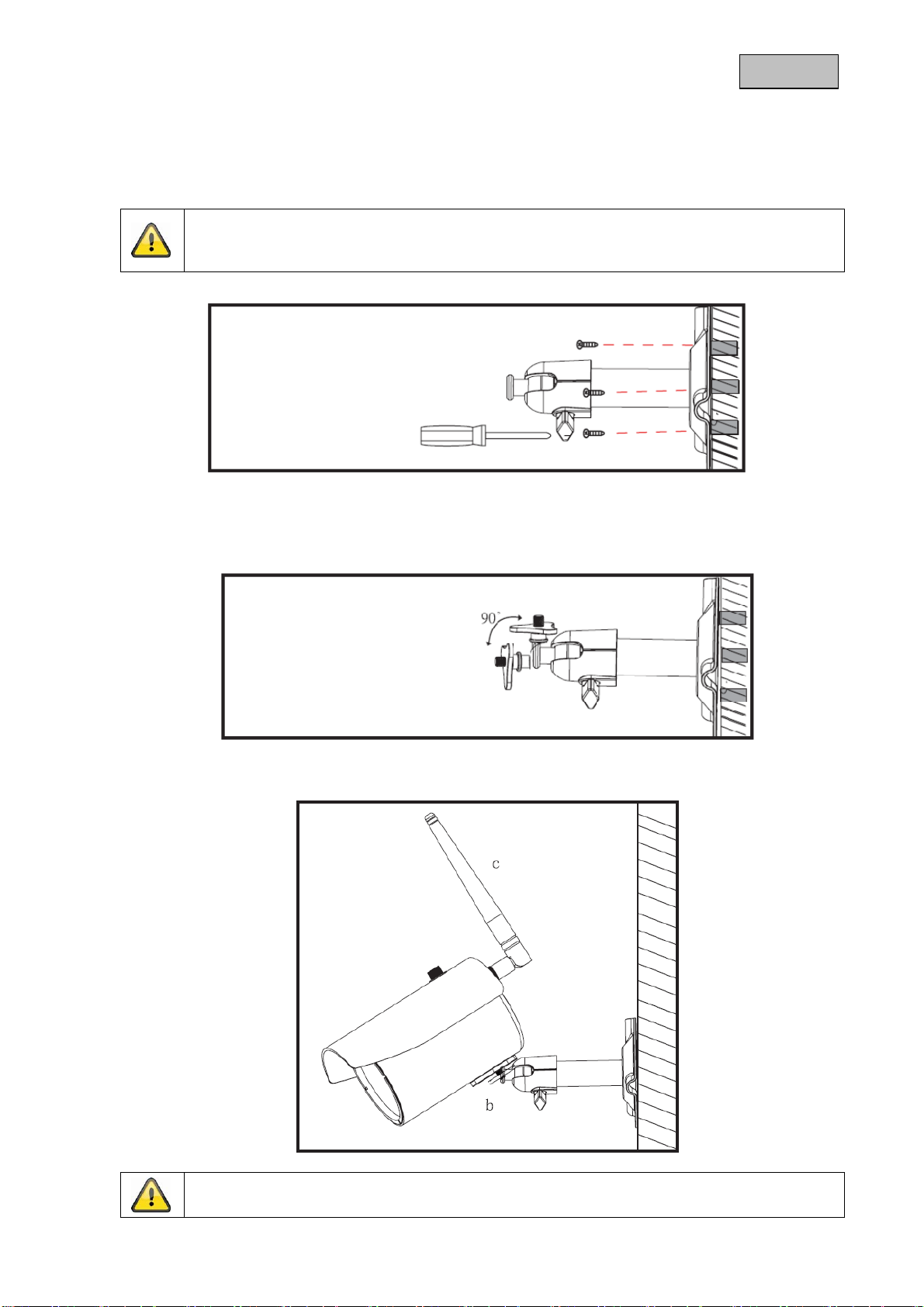 90°

c

b