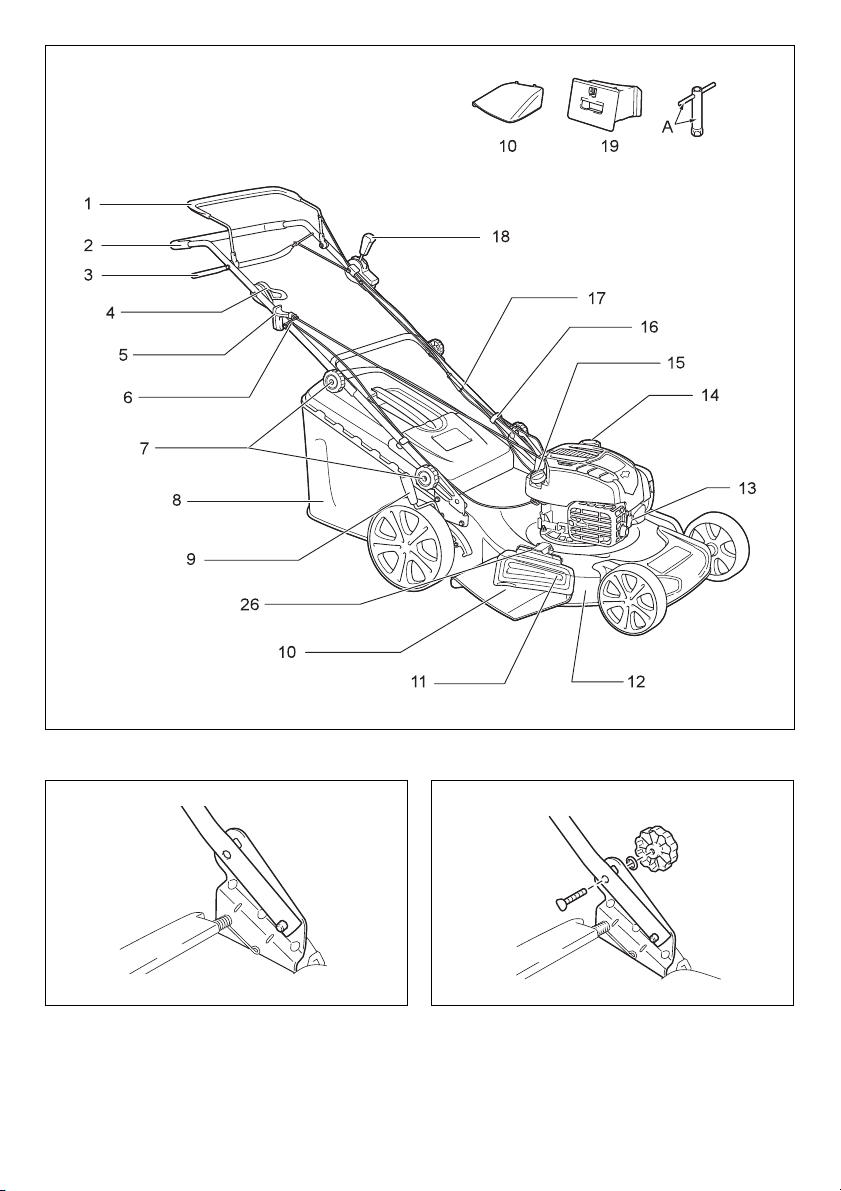 10
19
A
1
2
3
4
5
6
7
8
9
26
10
11
12
13
14
15
16
17
18