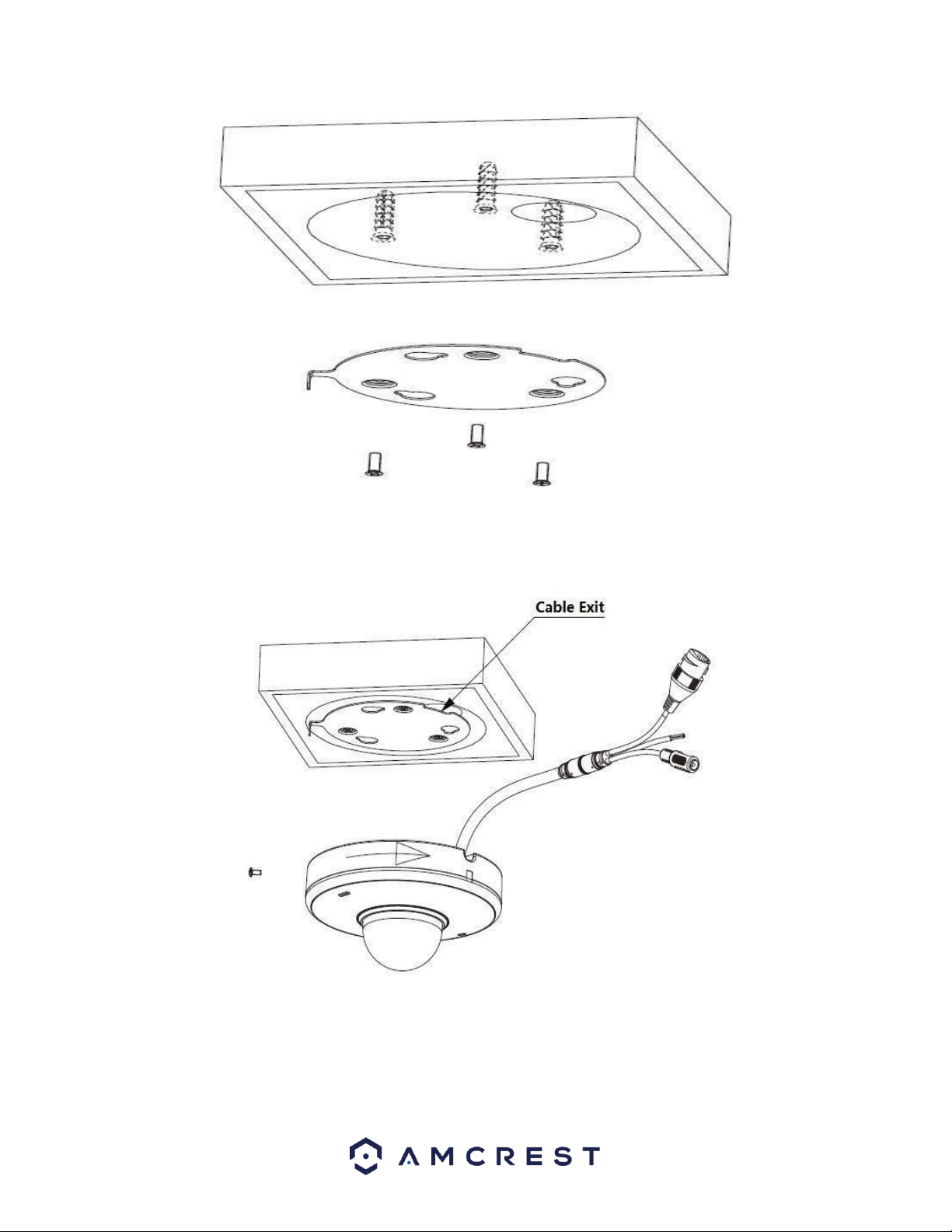 Cable Exit

AMCREST