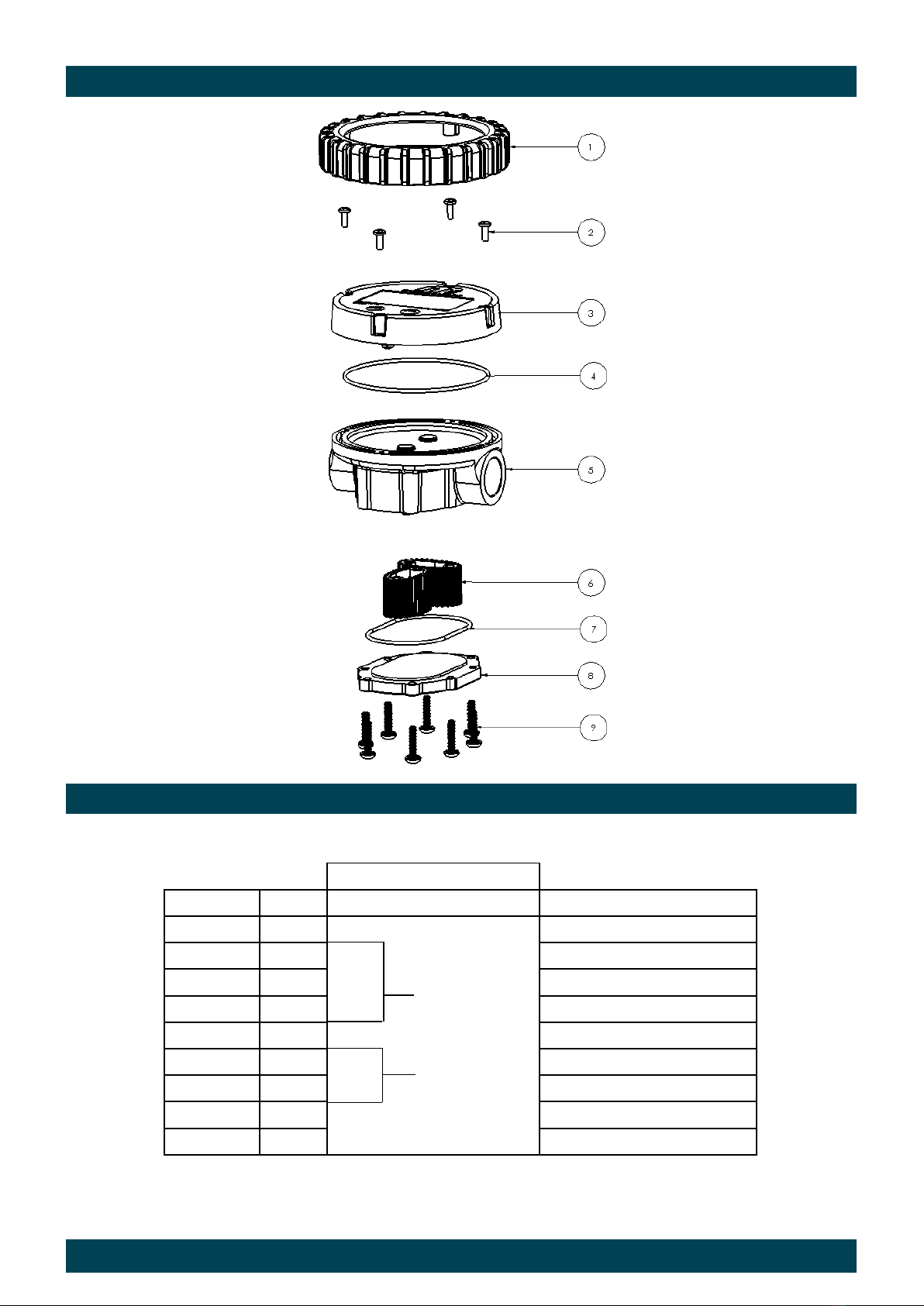 1
2
3
4
5
6
7
8
9