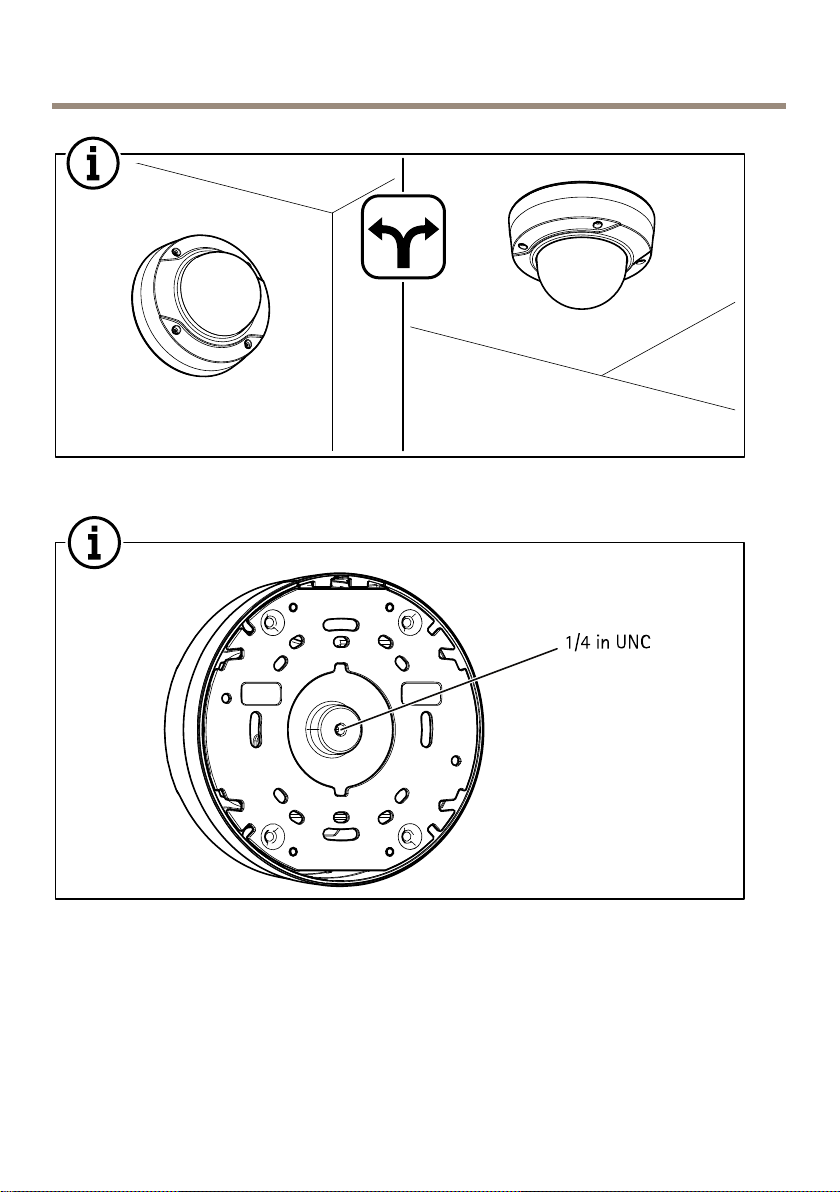 1/4 in UNC