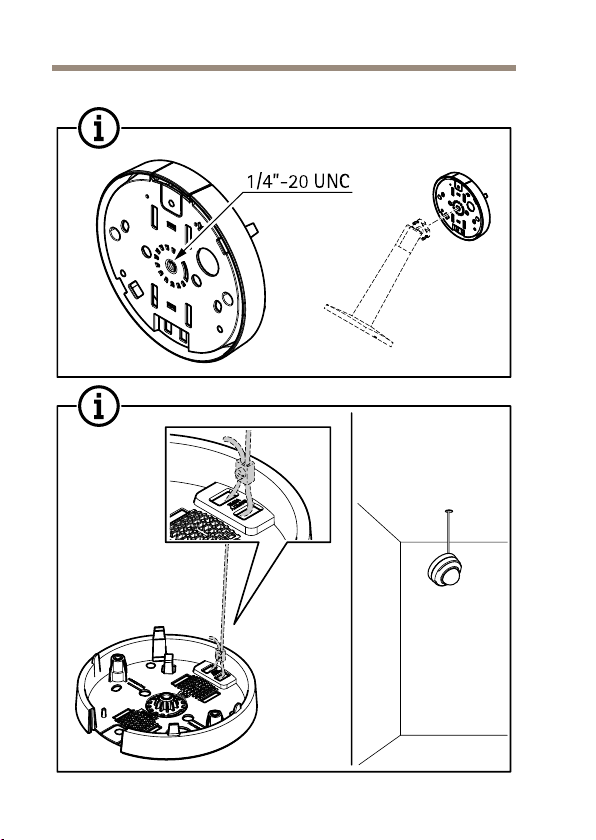 1/4"-20 UNC