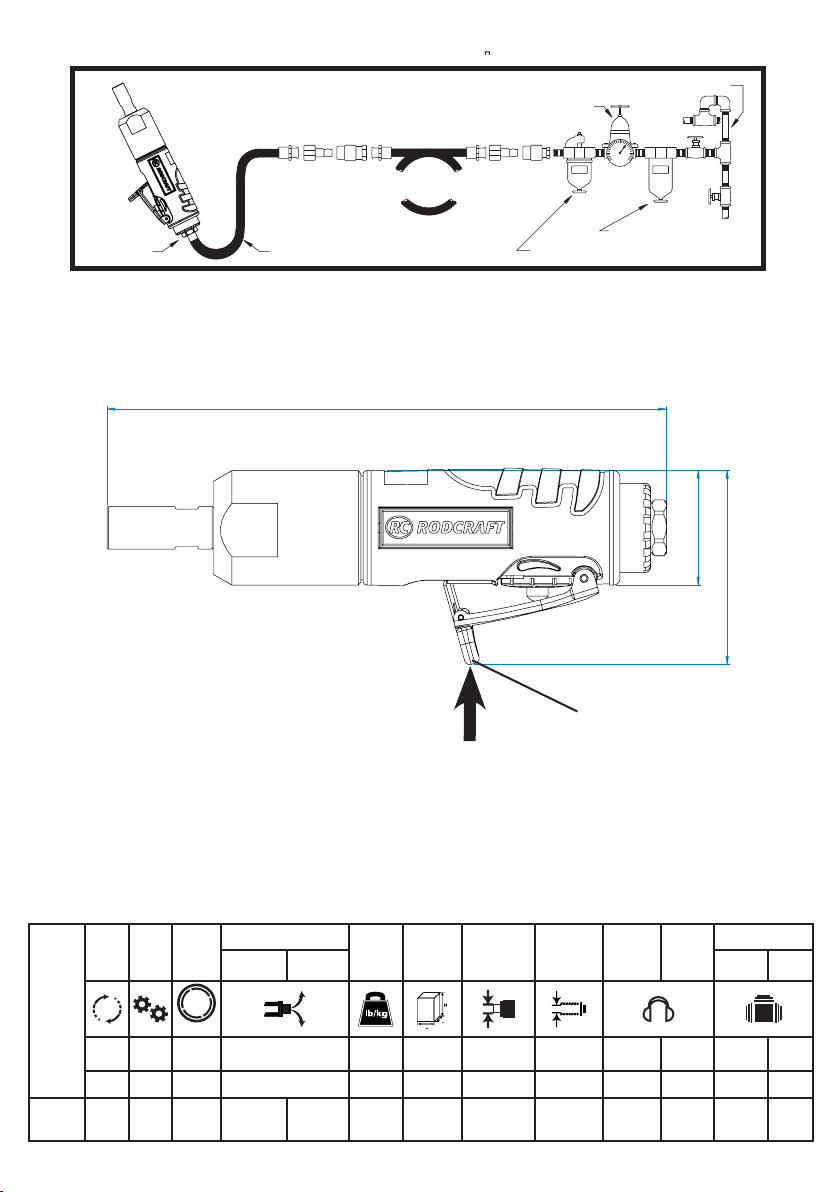 RC RODCRAFT

lb/kg