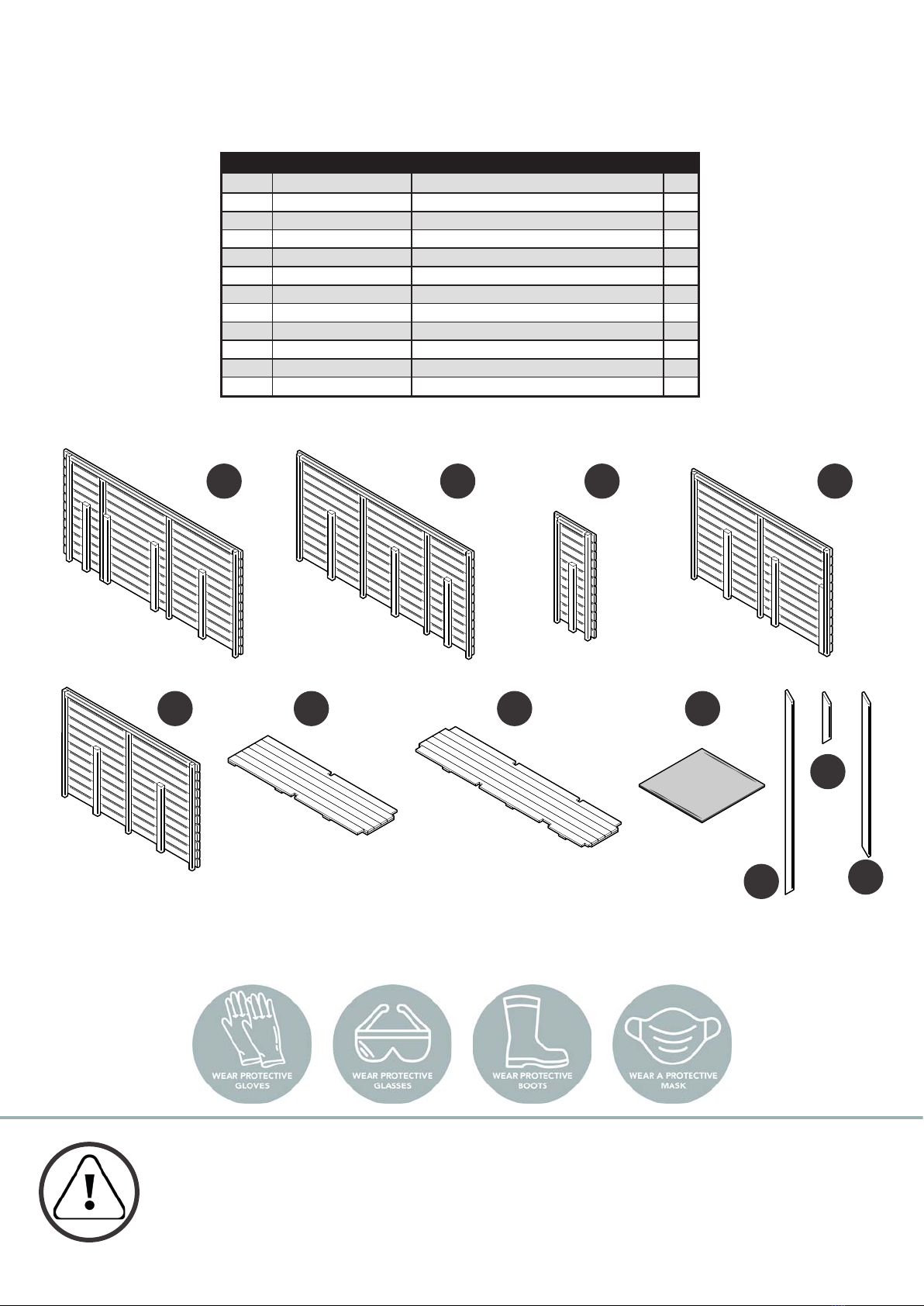 WEAR PROTECTIVE GLOVES

WEAR PROTECTIVE GLASSES

WEAR PROTECTIVE BOOTS

WEAR A PROTECTIVE MASK