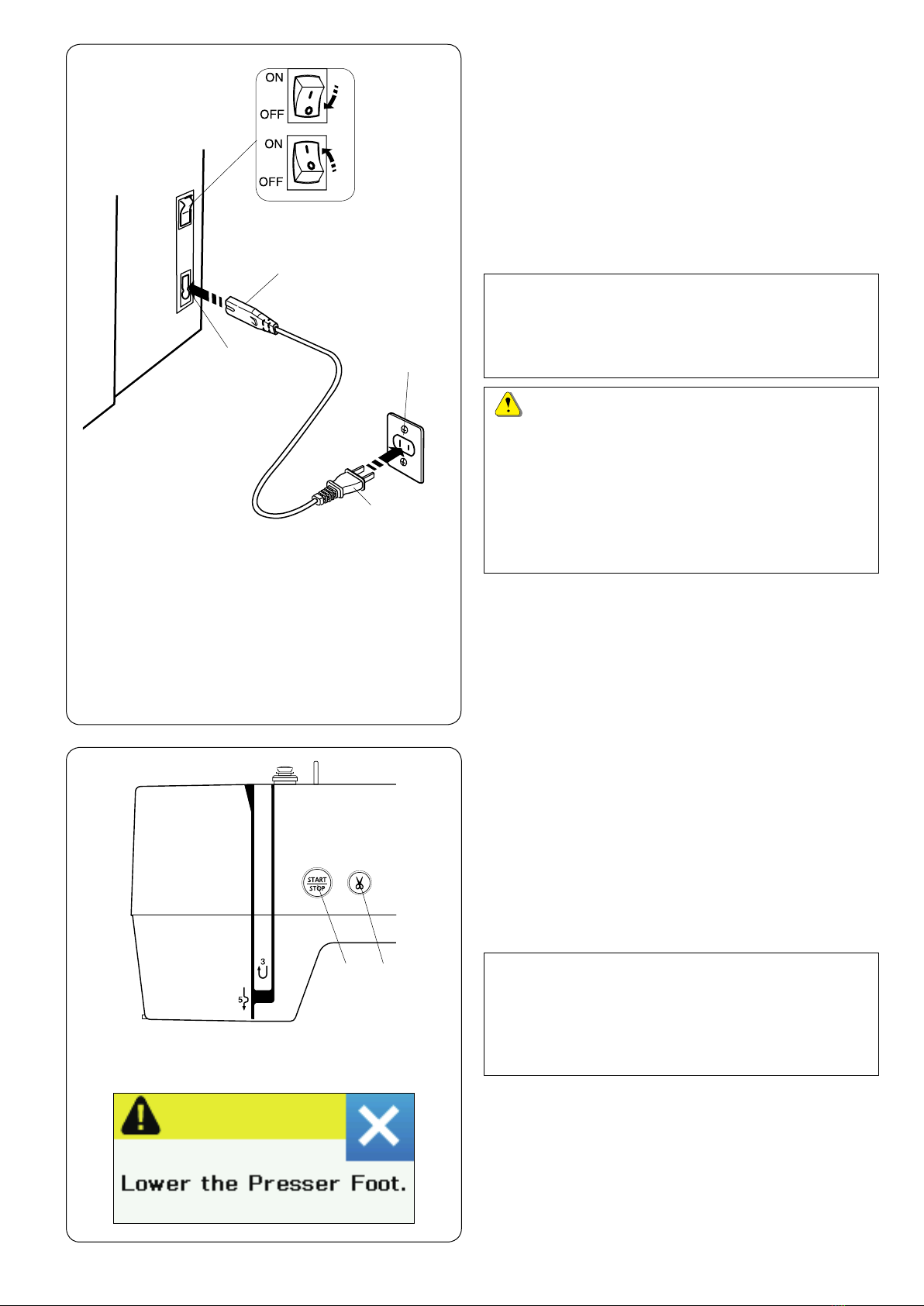 ON

OFF

ON

OFF

START STOP

3

5

Lower the Presser Foot.