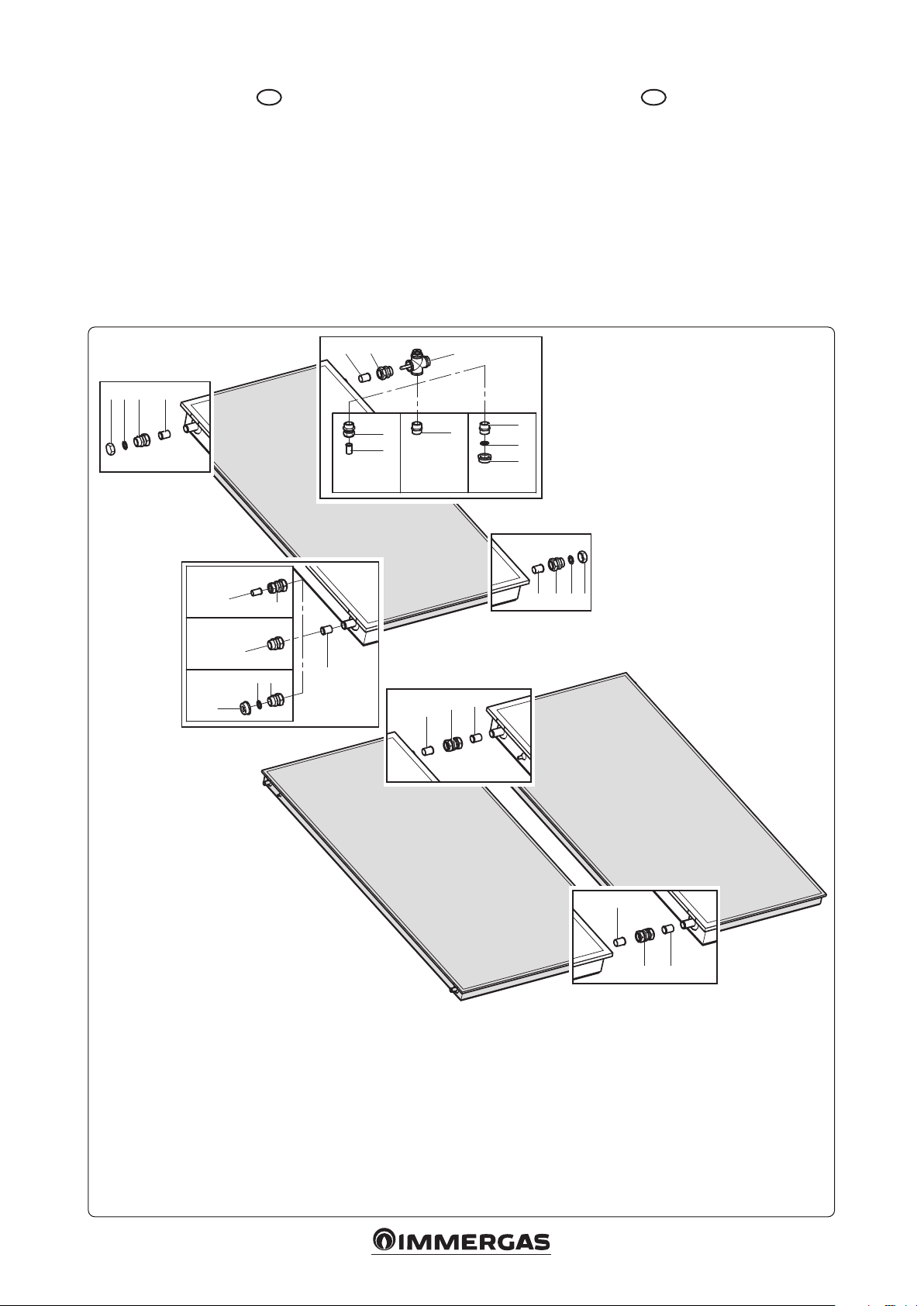 IMMERGAS