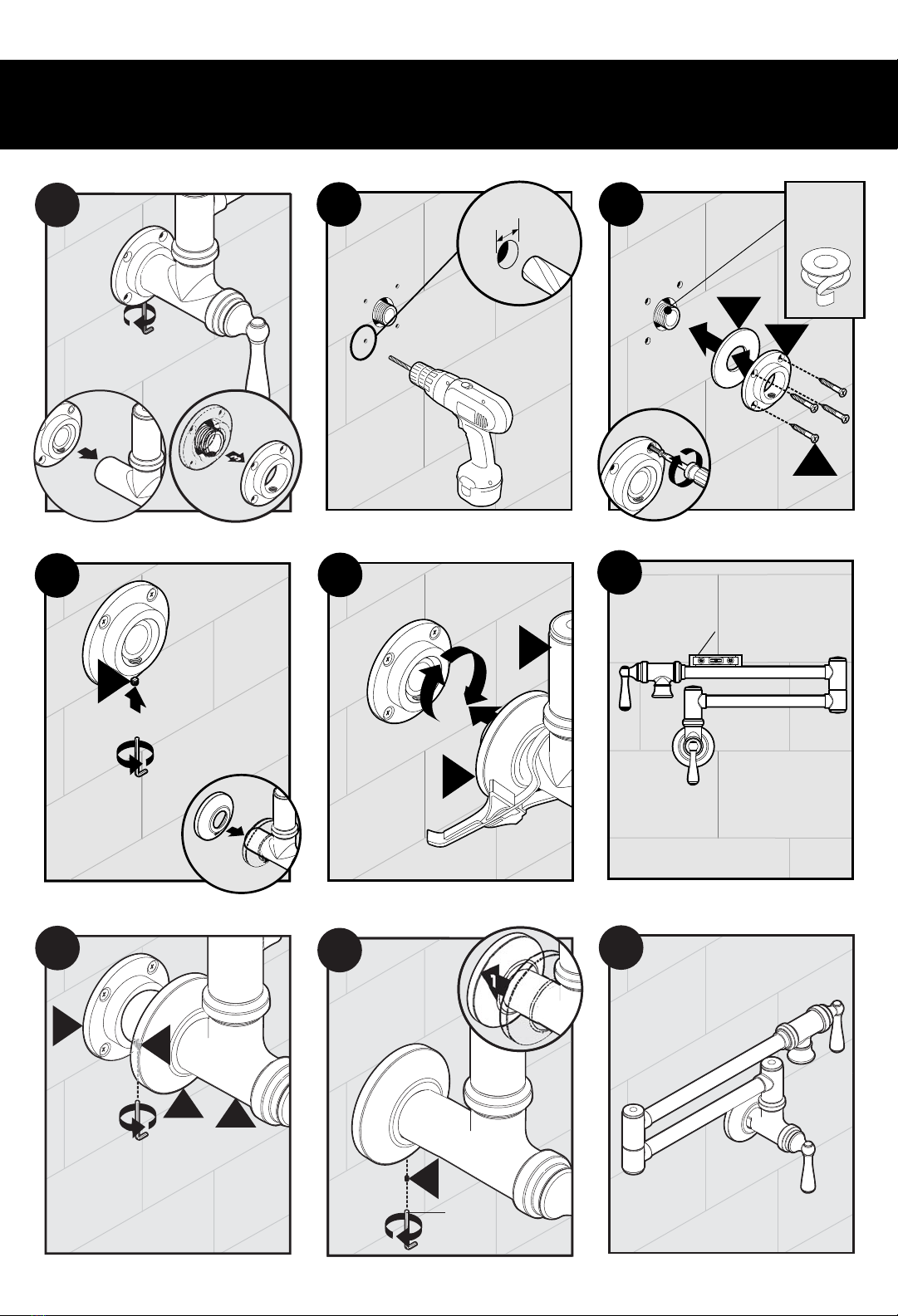 1