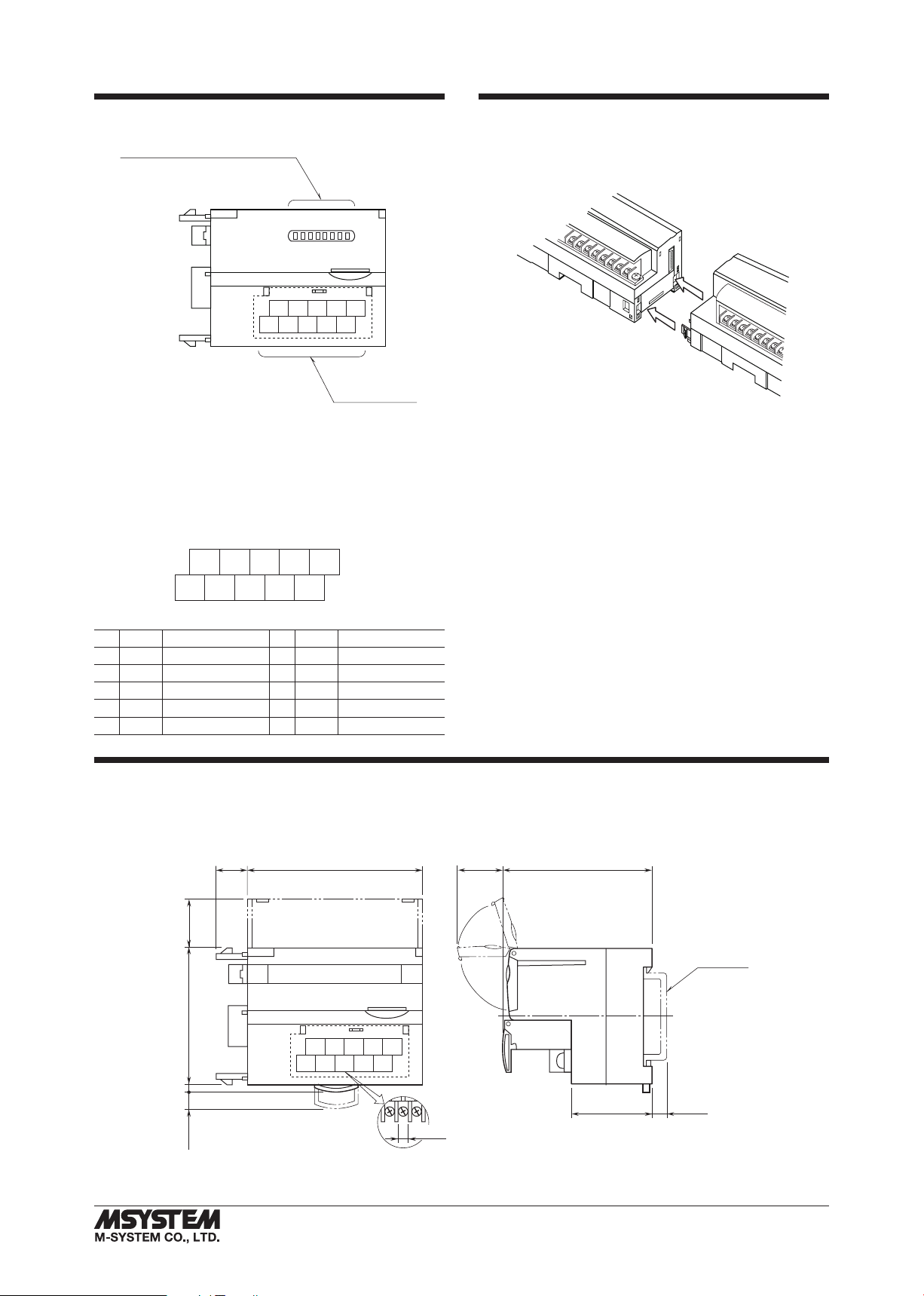 MSYSTEM
M-SYSTEM CO., LTD.