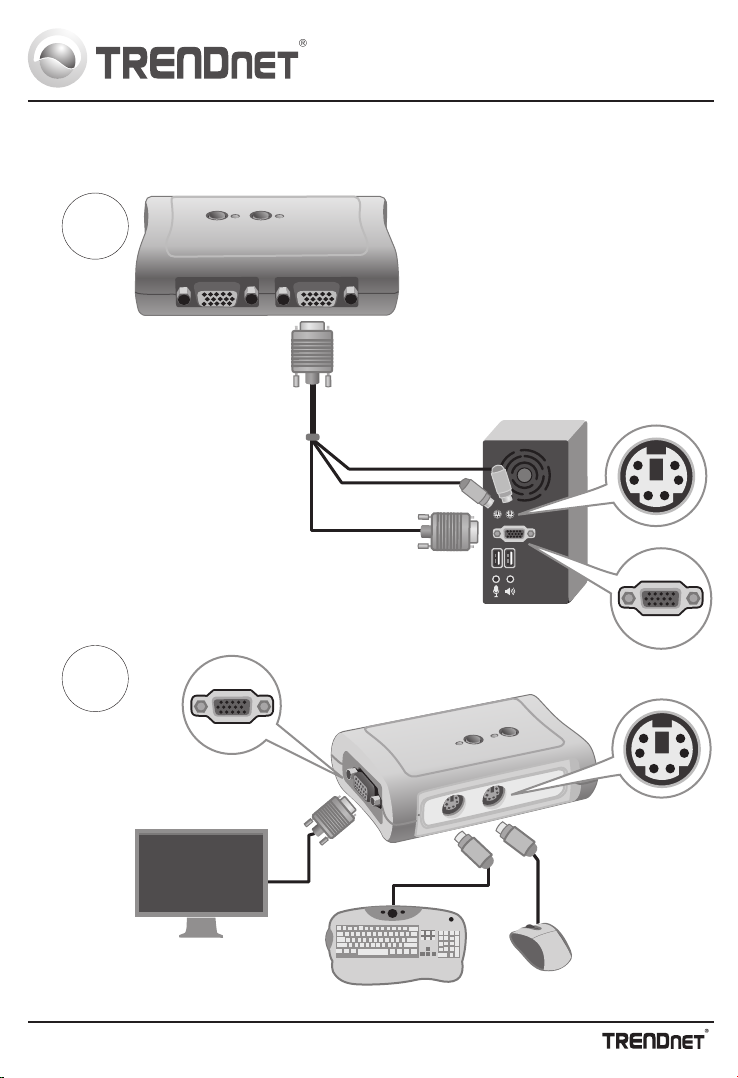 TRENDnet®

TRENDnet®