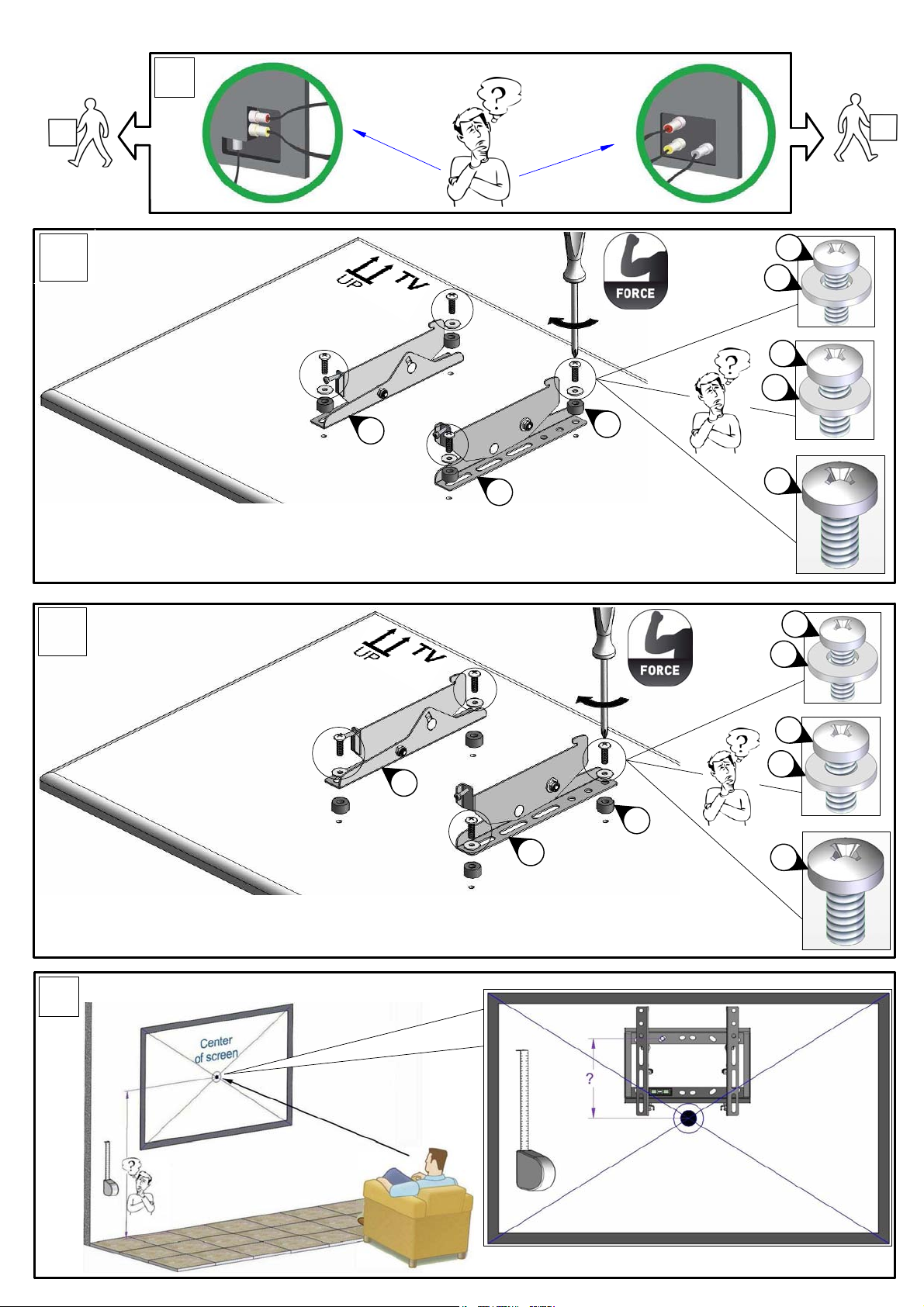 ?

UP TV

FORCE

?

UP TV

FORCE

?

Center of screen

?

?