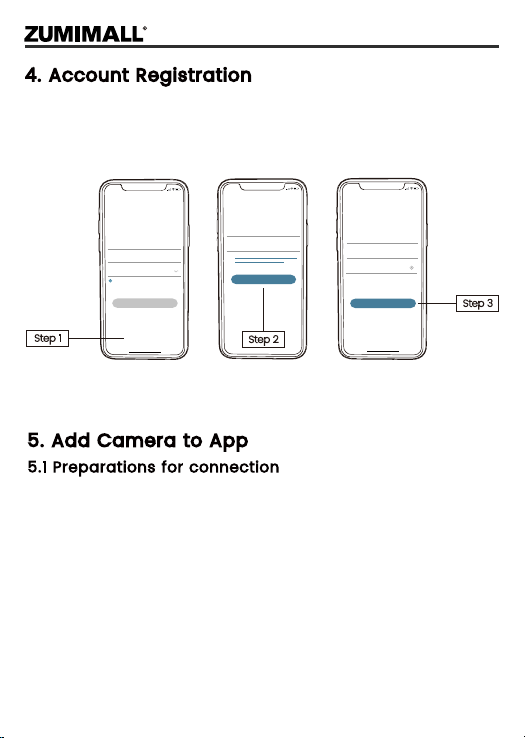 ZUMIMALL®

4. Account Registration

Step 1

Step 2

Step 3

5. Add Camera to App

5.1 Preparations for connection