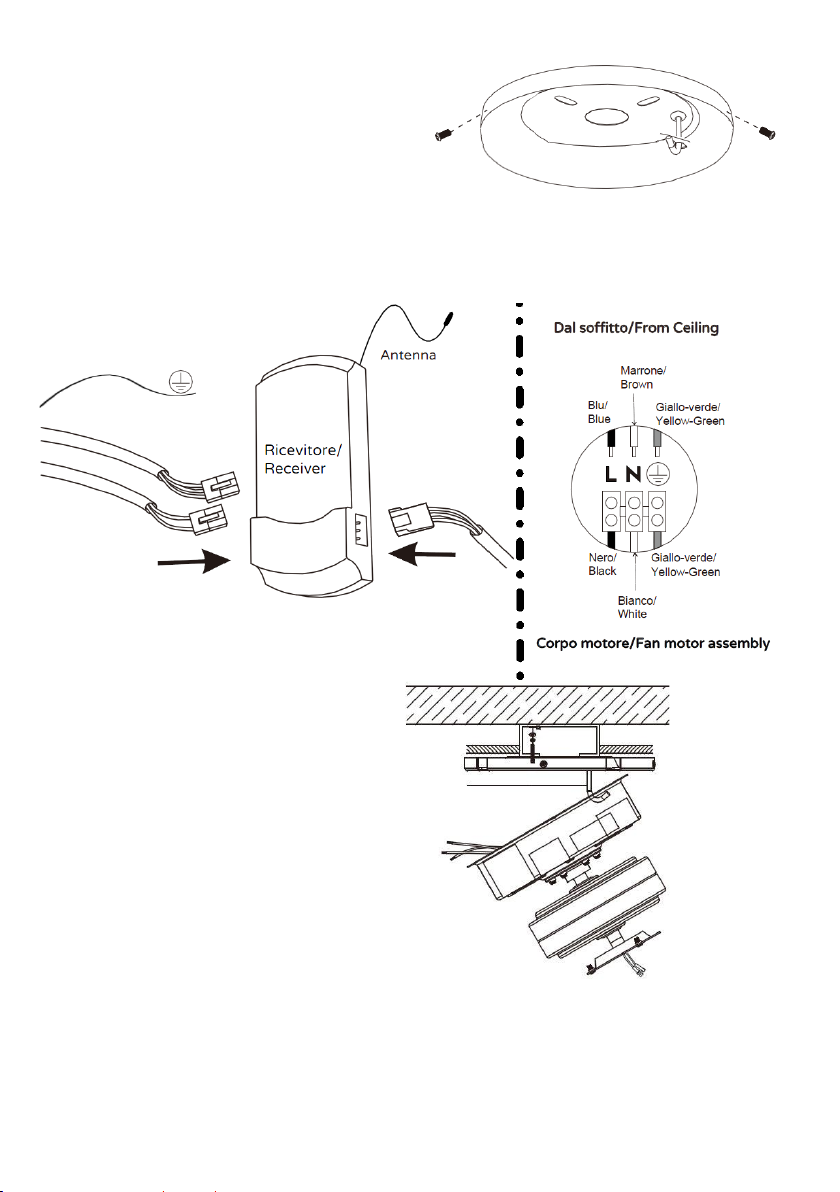 Antenna

Ricevitore/
Receiver

Dal soffitto/From Ceiling

Marrone/
Brown

Blu/
Blue

Giallo-verde/
Yellow-Green

L N

Nero/
Black

Giallo-verde/
Yellow-Green

Bianco/
White

Corpo motore/Fan motor assembly